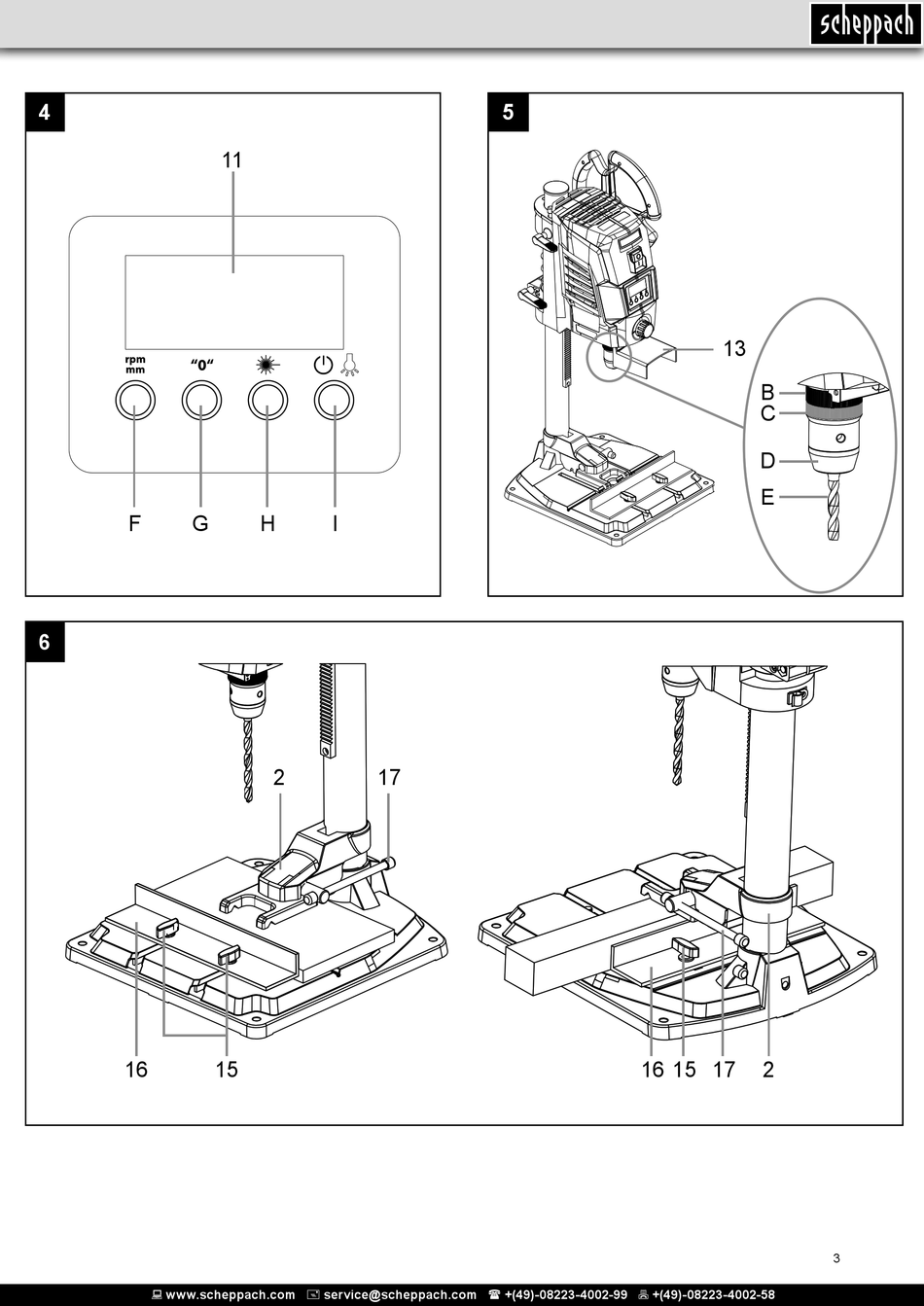 scheppach

4

11

rpm
mm

"0"

F G H I

5

13

B
C
D
E

6

2 17

16 15

16 15 17 2

3

www.scheppach.com service@scheppach.com +(49)-08223-4002-99 +(49)-08223-4002-58