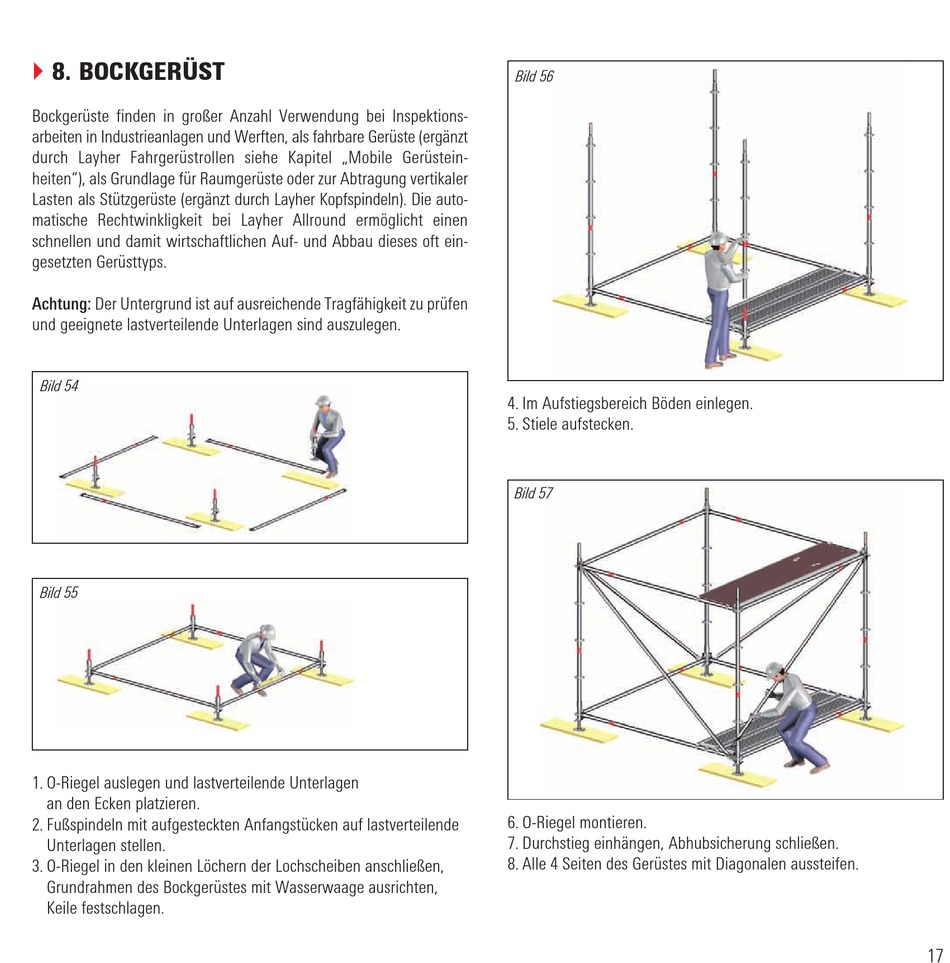 8. BOCKGERÜST

Bockgerüste finden in großer Anzahl Verwendung bei Inspektionsarbeiten in Industrieanlagen und Werften, als fahrbare Gerüste (ergänzt durch Layher Fahrgerüstrollen siehe Kapitel „Mobile Gerüsteinheiten"), als Grundlage für Raumgerüste oder zur Abtragung vertikaler Lasten als Stützgerüste (ergänzt durch Layher Kopfspindeln). Die automatische Rechtwinkligkeit bei Layher Allround ermöglicht einen schnellen und damit wirtschaftlichen Auf- und Abbau dieses oft eingesetzten Gerüsttyps.

Achtung: Der Untergrund ist auf ausreichende Tragfähigkeit zu prüfen und geeignete lastverteilende Unterlagen sind auszulegen.

Bild 54

Bild 55

1. O-Riegel auslegen und lastverteilende Unterlagen an den Ecken platzieren.
2. Fußspindeln mit aufgesteckten Anfangstücken auf lastverteilende Unterlagen stellen.
3. O-Riegel in den kleinen Löchern der Lochscheiben anschließen, Grundrahmen des Bockgerüstes mit Wasserwaage ausrichten, Keile festschlagen.

Bild 56

4. Im Aufstiegsbereich Böden einlegen.
5. Stiele aufstecken.

Bild 57

6. O-Riegel montieren.
7. Durchstieg einhängen, Abhubsicherung schließen.
8. Alle 4 Seiten des Gerüstes mit Diagonalen aussteifen.

17