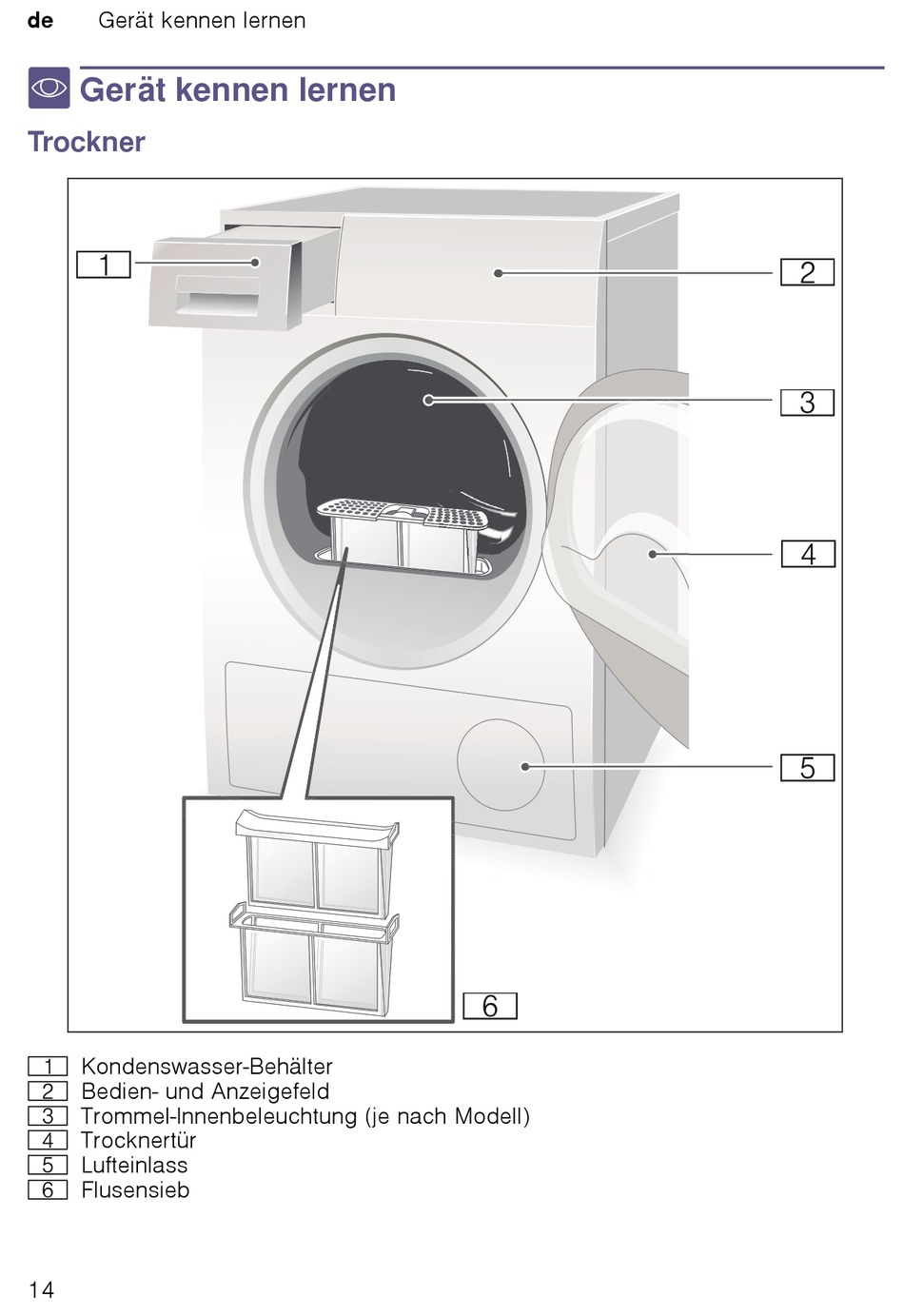 de Gerät kennen lernen

Gerät kennen lernen

Trockner

1
2
3
4
5
6

1 Kondenswasser-Behälter
2 Bedien- und Anzeigefeld
3 Trommel-Innenbeleuchtung (je nach Modell)
4 Trocknertür
5 Lufteinlass
6 Flusensieb

14