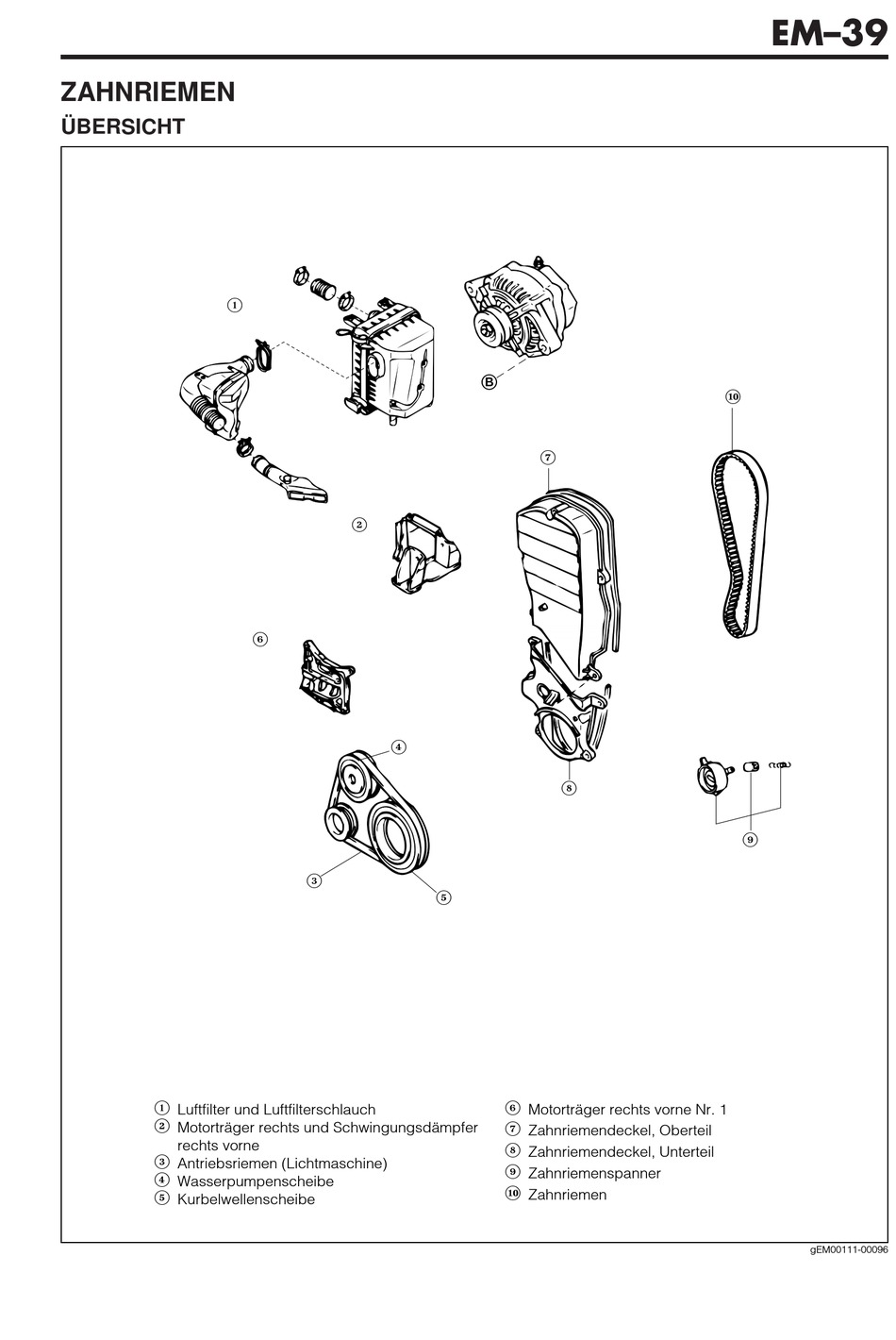 EM–39

ZAHNRIEMEN

ÜBERSICHT

①

B

⑩

⑦

②

⑥

④

⑧

⑨

③

⑤

① Luftfilter und Luftfilterschlauch
② Motorträger rechts und Schwingungsdämpfer rechts vorne
③ Antriebsriemen (Lichtmaschine)
④ Wasserpumpenscheibe
⑤ Kurbelwellenscheibe

⑥ Motorträger rechts vorne Nr. 1
⑦ Zahnriemendeckel, Oberteil
⑧ Zahnriemendeckel, Unterteil
⑨ Zahnriemenspanner
⑩ Zahnriemen

gEM00111-00096