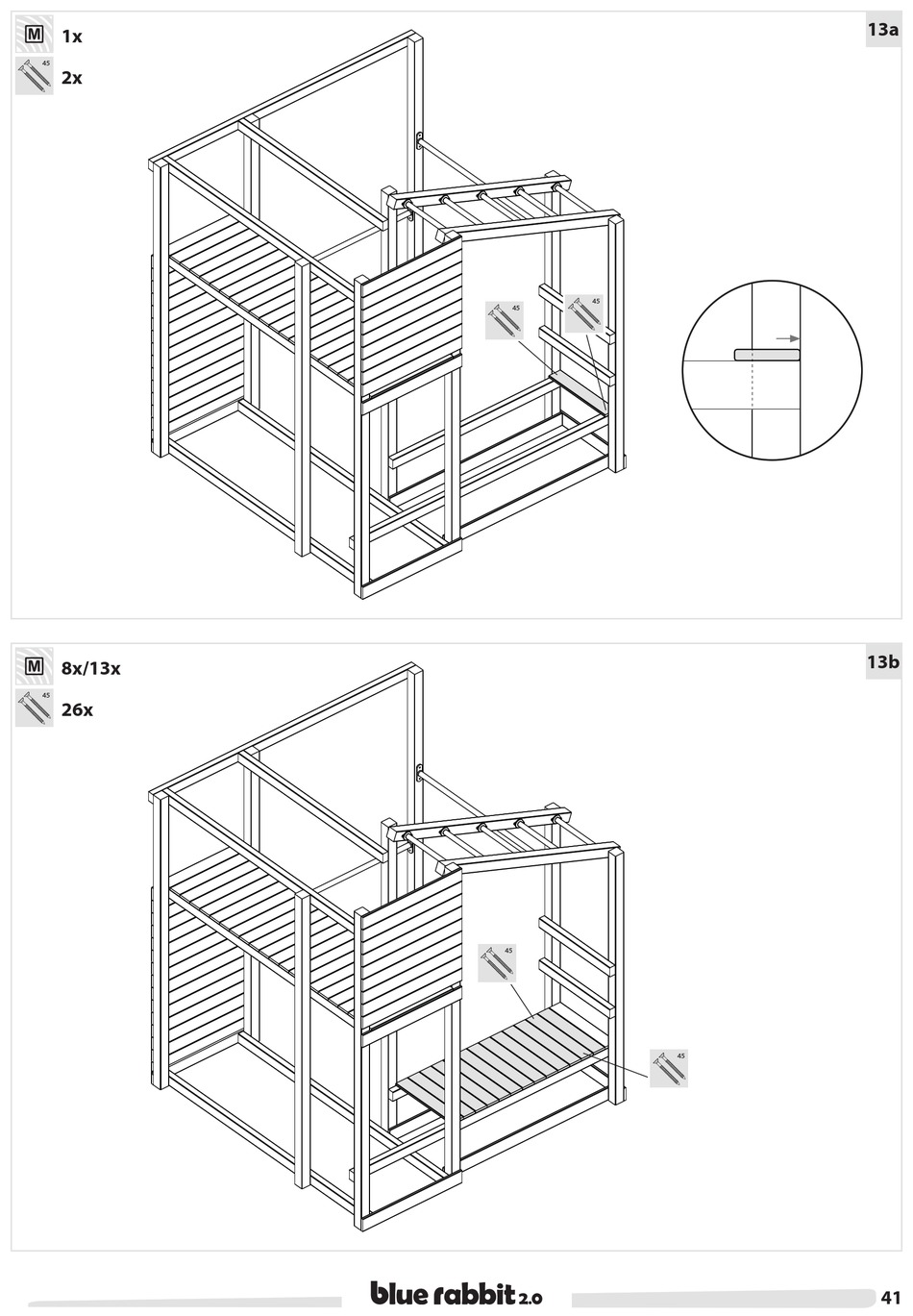 M 1x

45 2x

13a

45

45

M 8x/13x

45 26x

13b

45

45

blue rabbit 2.0

41