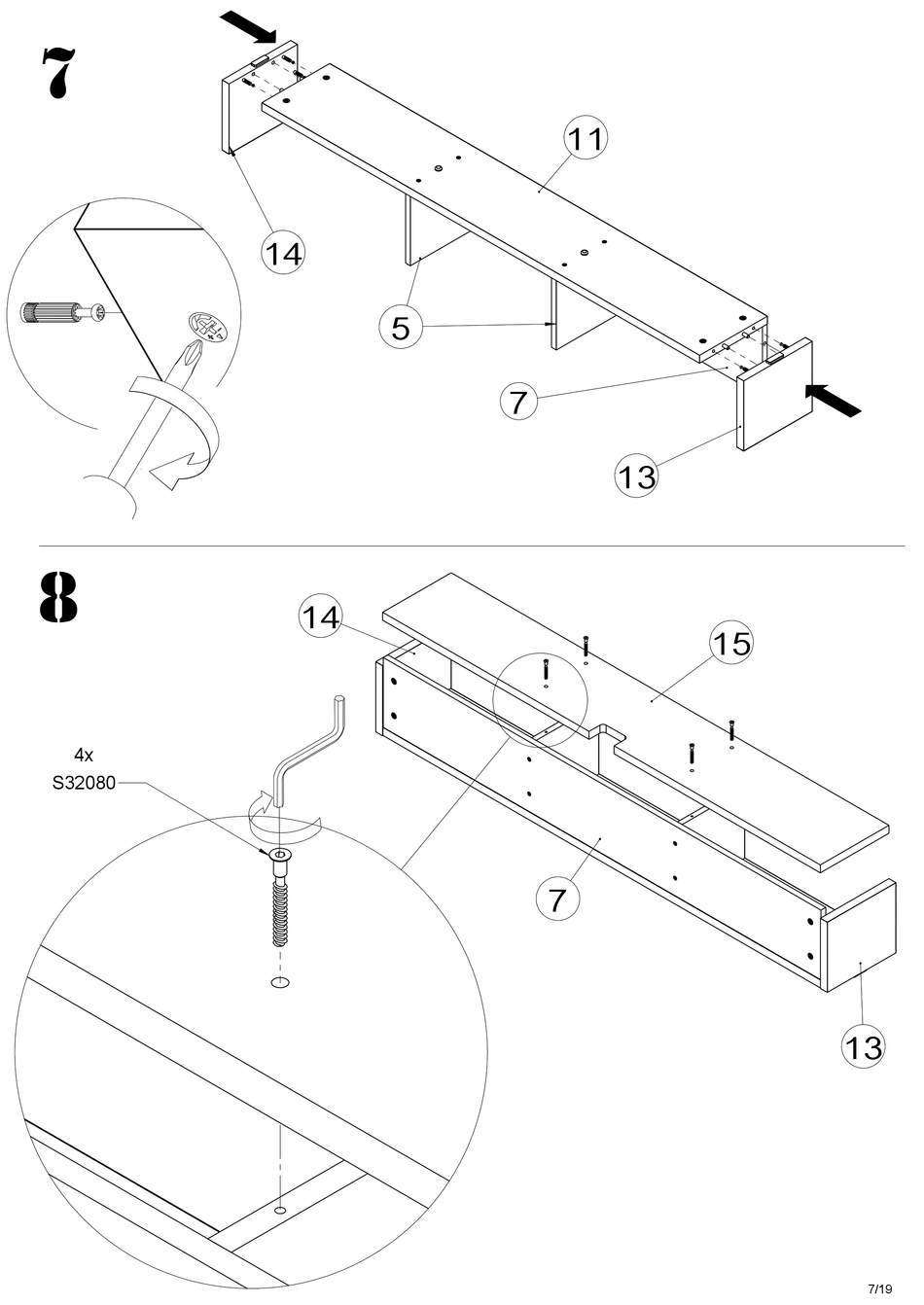 7

11

14

5

7

13

8

14

15

4x
S32080

7

13

7/19