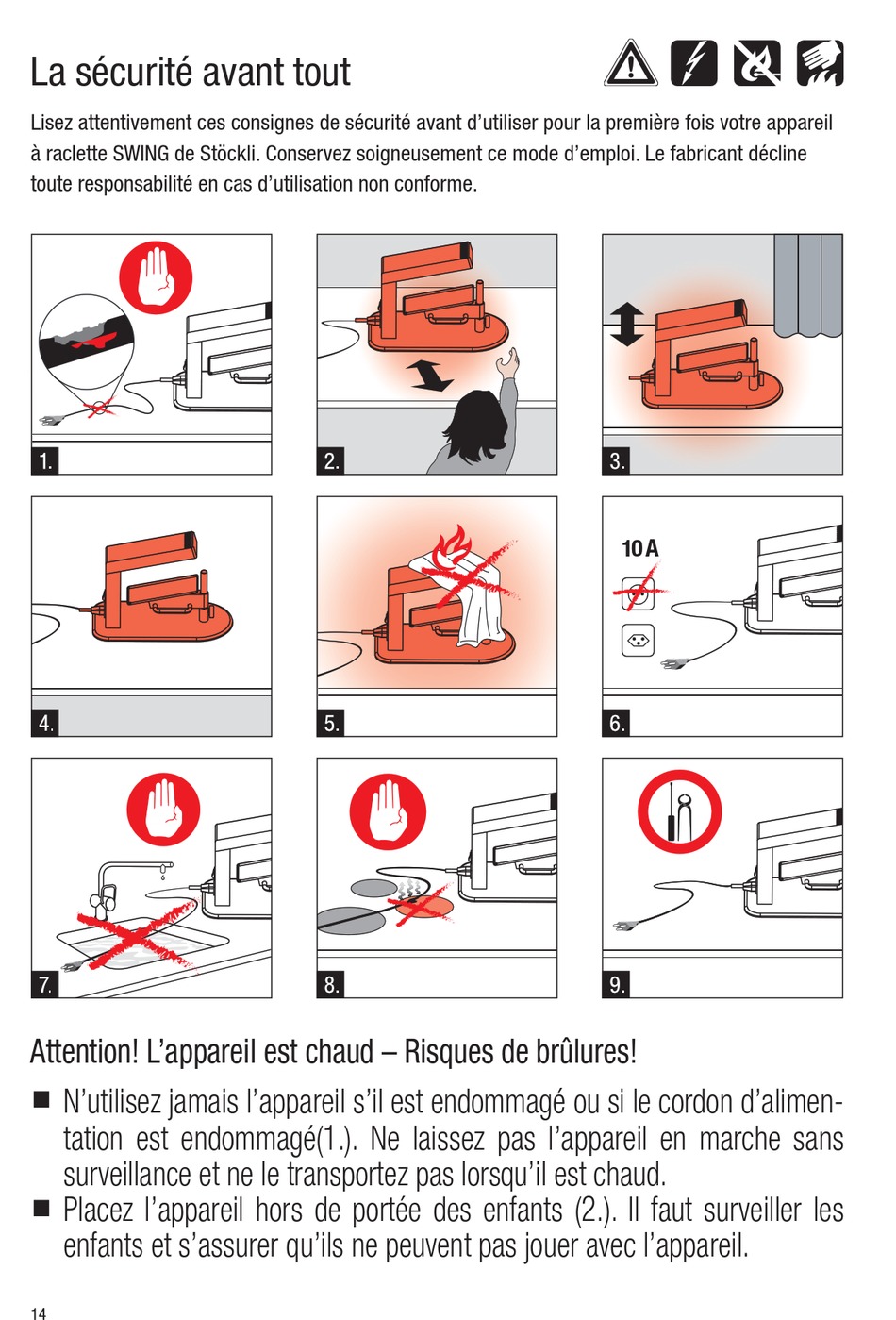 La sécurité avant tout

Lisez attentivement ces consignes de sécurité avant d'utiliser pour la première fois votre appareil à raclette SWING de Stöckli. Conservez soigneusement ce mode d'emploi. Le fabricant décline toute responsabilité en cas d'utilisation non conforme.

1.

2.

3.

4.

5.

10 A

6.

7.

8.

9.

Attention! L'appareil est chaud – Risques de brûlures!

■ N'utilisez jamais l'appareil s'il est endommagé ou si le cordon d'alimentation est endommagé(1.). Ne laissez pas l'appareil en marche sans surveillance et ne le transportez pas lorsqu'il est chaud.
■ Placez l'appareil hors de portée des enfants (2.). Il faut surveiller les enfants et s'assurer qu'ils ne peuvent pas jouer avec l'appareil.

14