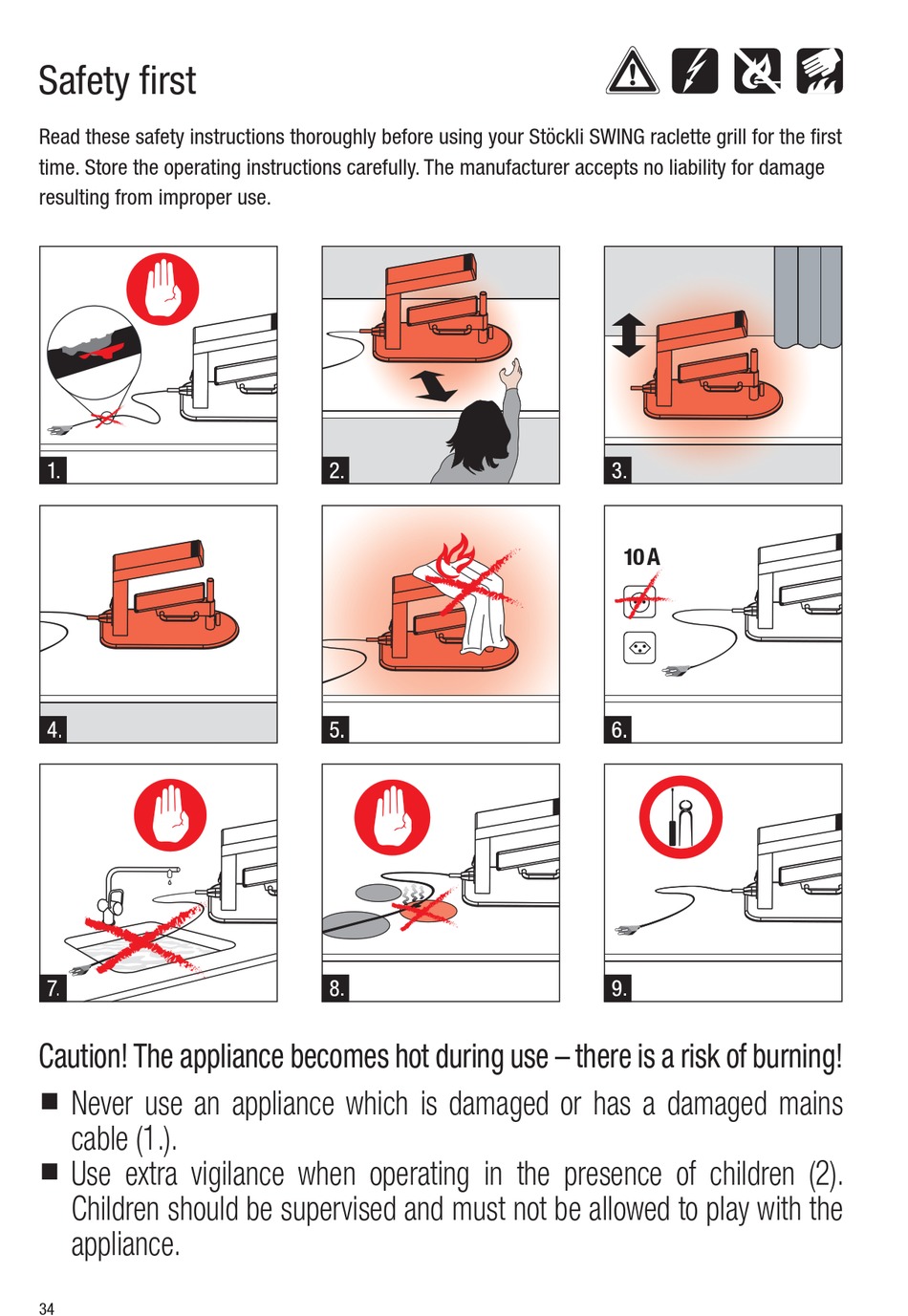 Safety first

Read these safety instructions thoroughly before using your Stöckli SWING raclette grill for the first time. Store the operating instructions carefully. The manufacturer accepts no liability for damage resulting from improper use.

1.

2.

3.

4.

5.

10 A

6.

7.

8.

9.

Caution! The appliance becomes hot during use – there is a risk of burning!

■ Never use an appliance which is damaged or has a damaged mains cable (1.).
■ Use extra vigilance when operating in the presence of children (2). Children should be supervised and must not be allowed to play with the appliance.

34