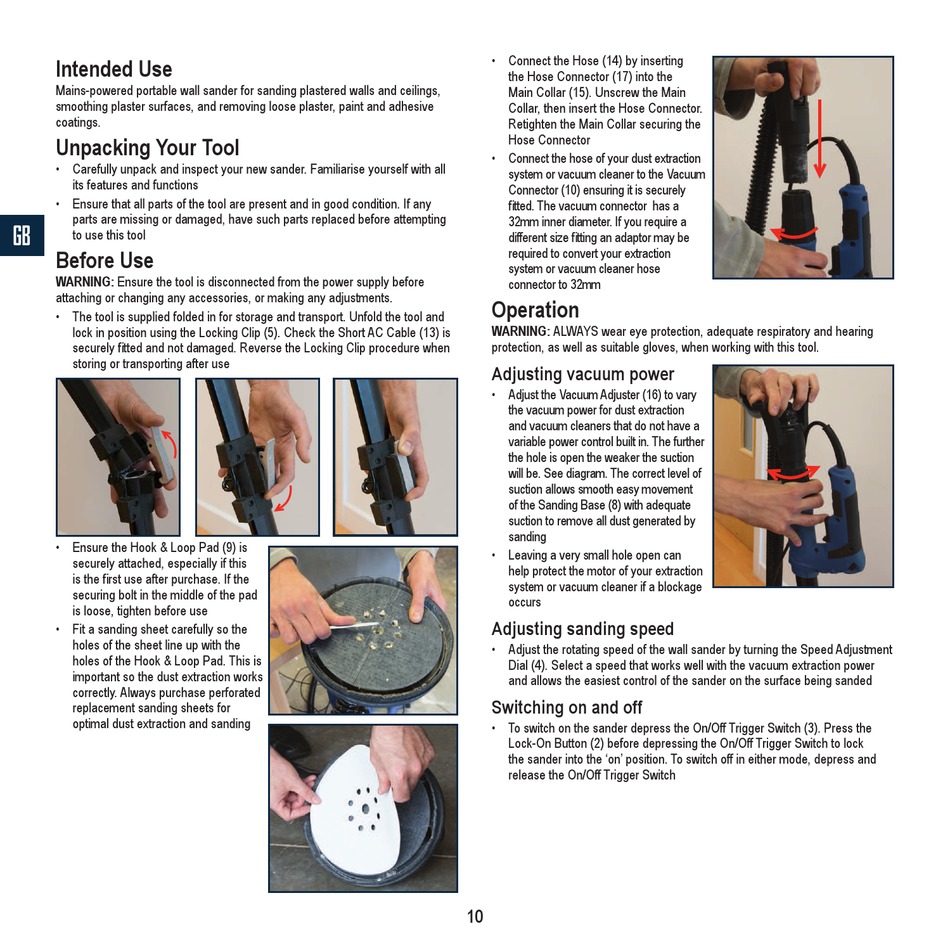 GB

Intended Use
Mains-powered portable wall sander for sanding plastered walls and ceilings, smoothing plaster surfaces, and removing loose plaster, paint and adhesive coatings.

Unpacking Your Tool
• Carefully unpack and inspect your new sander. Familiarise yourself with all its features and functions
• Ensure that all parts of the tool are present and in good condition. If any parts are missing or damaged, have such parts replaced before attempting to use this tool

Before Use
WARNING: Ensure the tool is disconnected from the power supply before attaching or changing any accessories, or making any adjustments.
• The tool is supplied folded in for storage and transport. Unfold the tool and lock in position using the Locking Clip (5). Check the Short AC Cable (13) is securely fitted and not damaged. Reverse the Locking Clip procedure when storing or transporting after use

• Ensure the Hook & Loop Pad (9) is securely attached, especially if this is the first use after purchase. If the securing bolt in the middle of the pad is loose, tighten before use
• Fit a sanding sheet carefully so the holes of the sheet line up with the holes of the Hook & Loop Pad. This is important so the dust extraction works correctly. Always purchase perforated replacement sanding sheets for optimal dust extraction and sanding

• Connect the Hose (14) by inserting the Hose Connector (17) into the Main Collar (15). Unscrew the Main Collar, then insert the Hose Connector. Retighten the Main Collar securing the Hose Connector
• Connect the hose of your dust extraction system or vacuum cleaner to the Vacuum Connector (10) ensuring it is securely fitted. The vacuum connector has a 32mm inner diameter. If you require a different size fitting an adaptor may be required to convert your extraction system or vacuum cleaner hose connector to 32mm

Operation
WARNING: ALWAYS wear eye protection, adequate respiratory and hearing protection, as well as suitable gloves, when working with this tool.

Adjusting vacuum power
• Adjust the Vacuum Adjuster (16) to vary the vacuum power for dust extraction and vacuum cleaners that do not have a variable power control built in. The further the hole is open the weaker the suction will be. See diagram. The correct level of suction allows smooth easy movement of the Sanding Base (8) with adequate suction to remove all dust generated by sanding
• Leaving a very small hole open can help protect the motor of your extraction system or vacuum cleaner if a blockage occurs

Adjusting sanding speed
• Adjust the rotating speed of the wall sander by turning the Speed Adjustment Dial (4). Select a speed that works well with the vacuum extraction power and allows the easiest control of the sander on the surface being sanded

Switching on and off
• To switch on the sander depress the On/Off Trigger Switch (3). Press the Lock-On Button (2) before depressing the On/Off Trigger Switch to lock the sander into the 'on' position. To switch off in either mode, depress and release the On/Off Trigger Switch

10