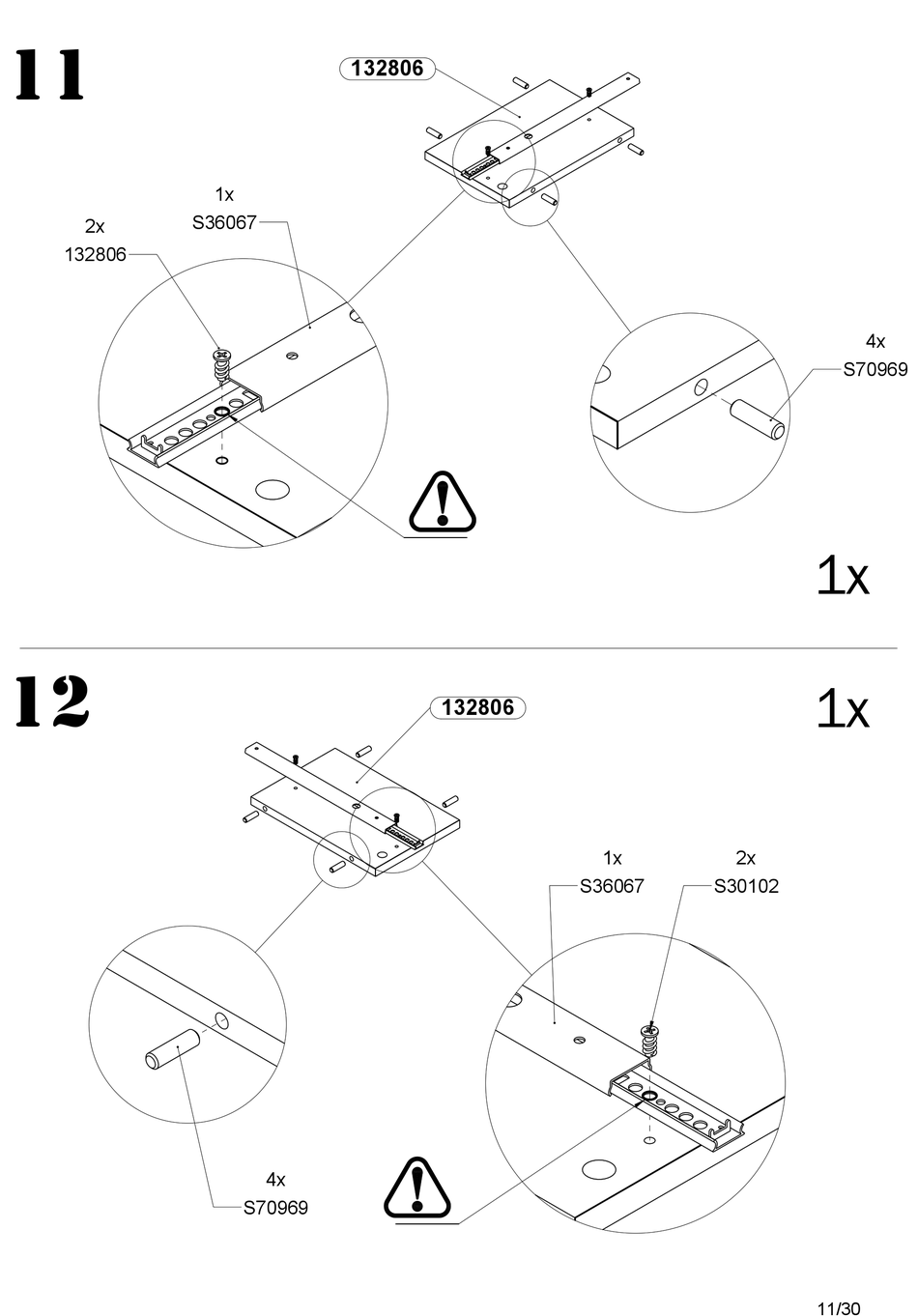 11

132806

1x
S36067

2x
132806

4x
S70969

1x

12

1x

132806

1x
S36067

2x
S30102

4x
S70969

11/30