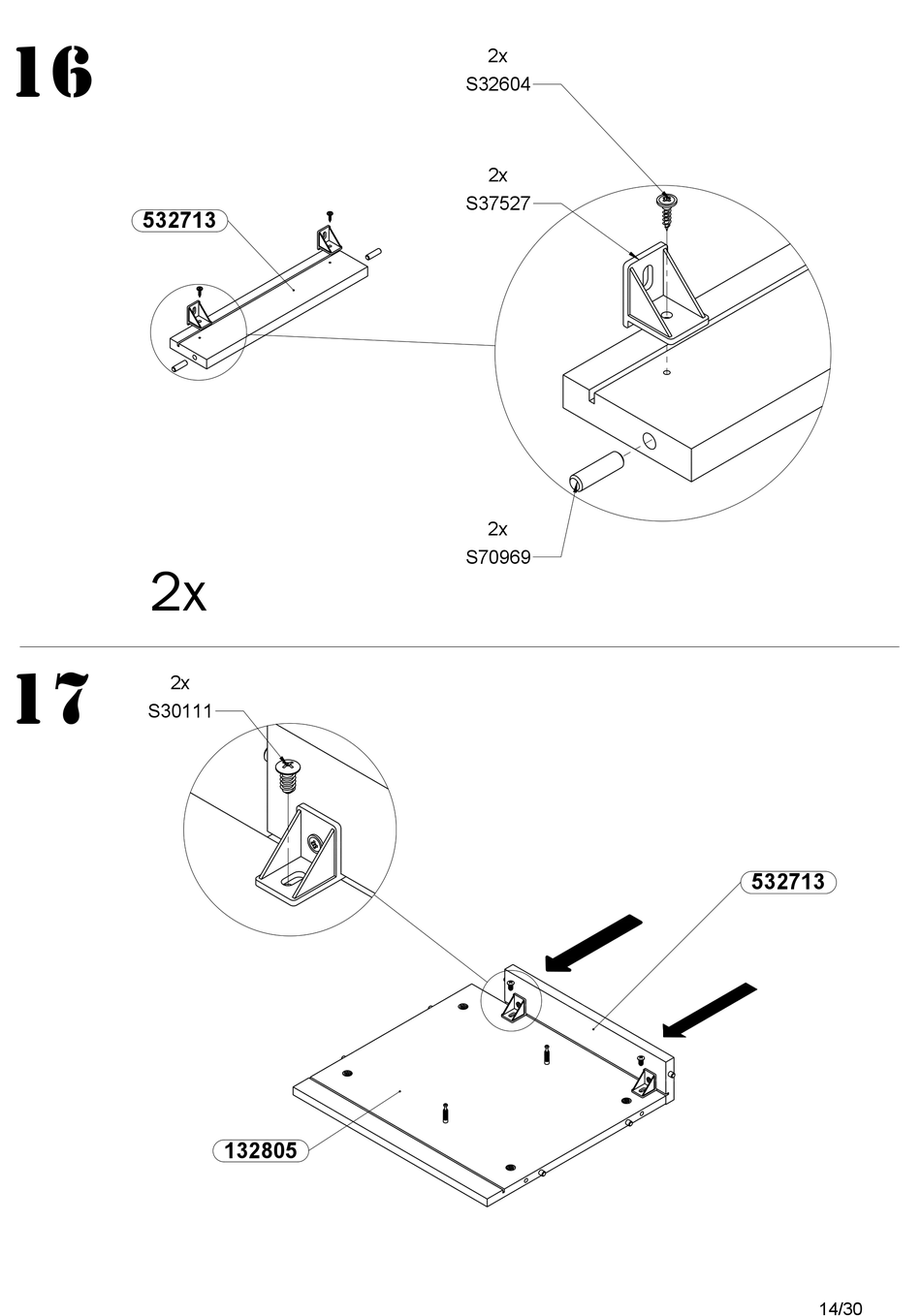 16

2x
S32604

2x
S37527

532713

2x
S70969

2x

17

2x
S30111

532713

132805

14/30