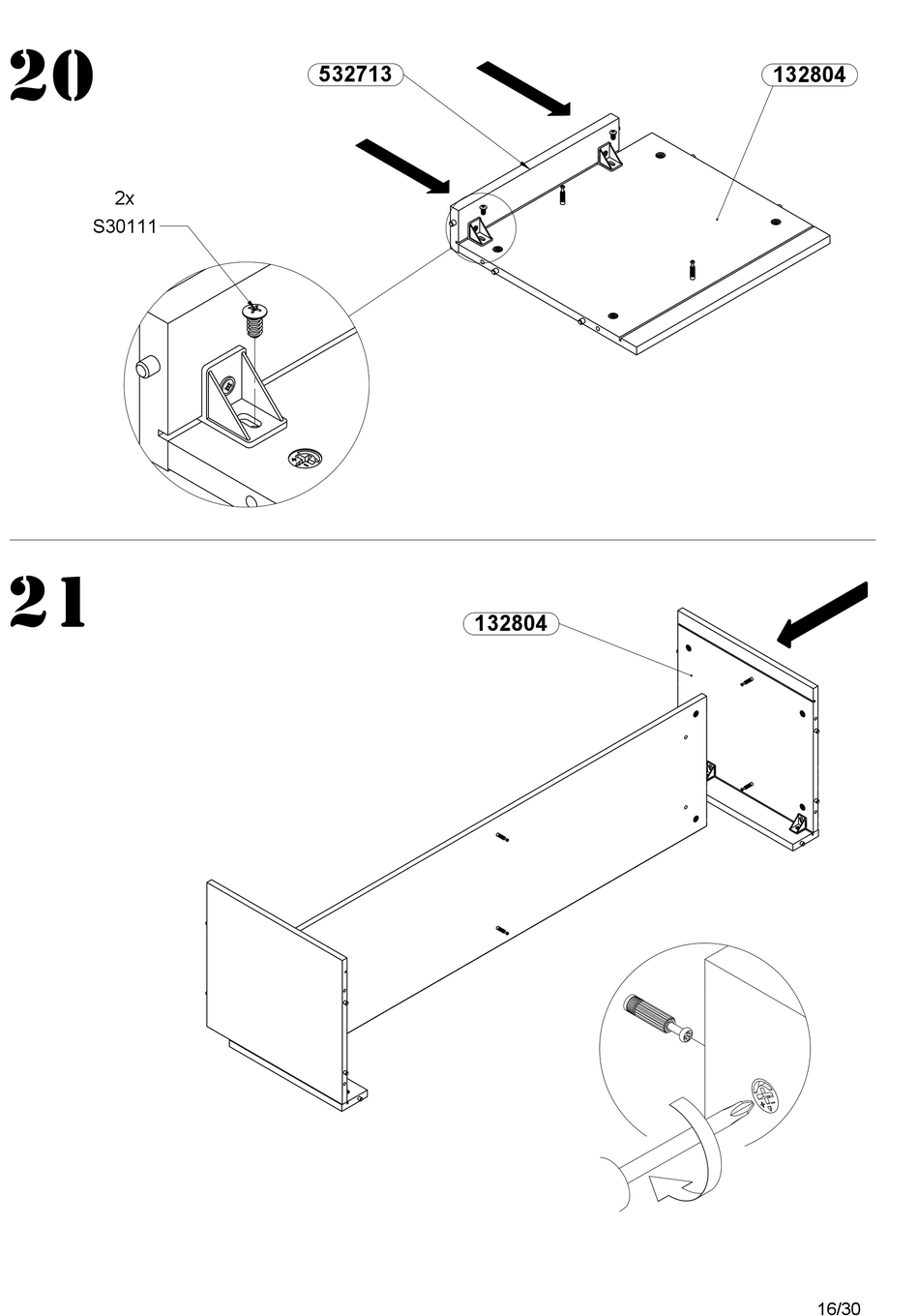 20

532713

132804

2x
S30111

21

132804

16/30