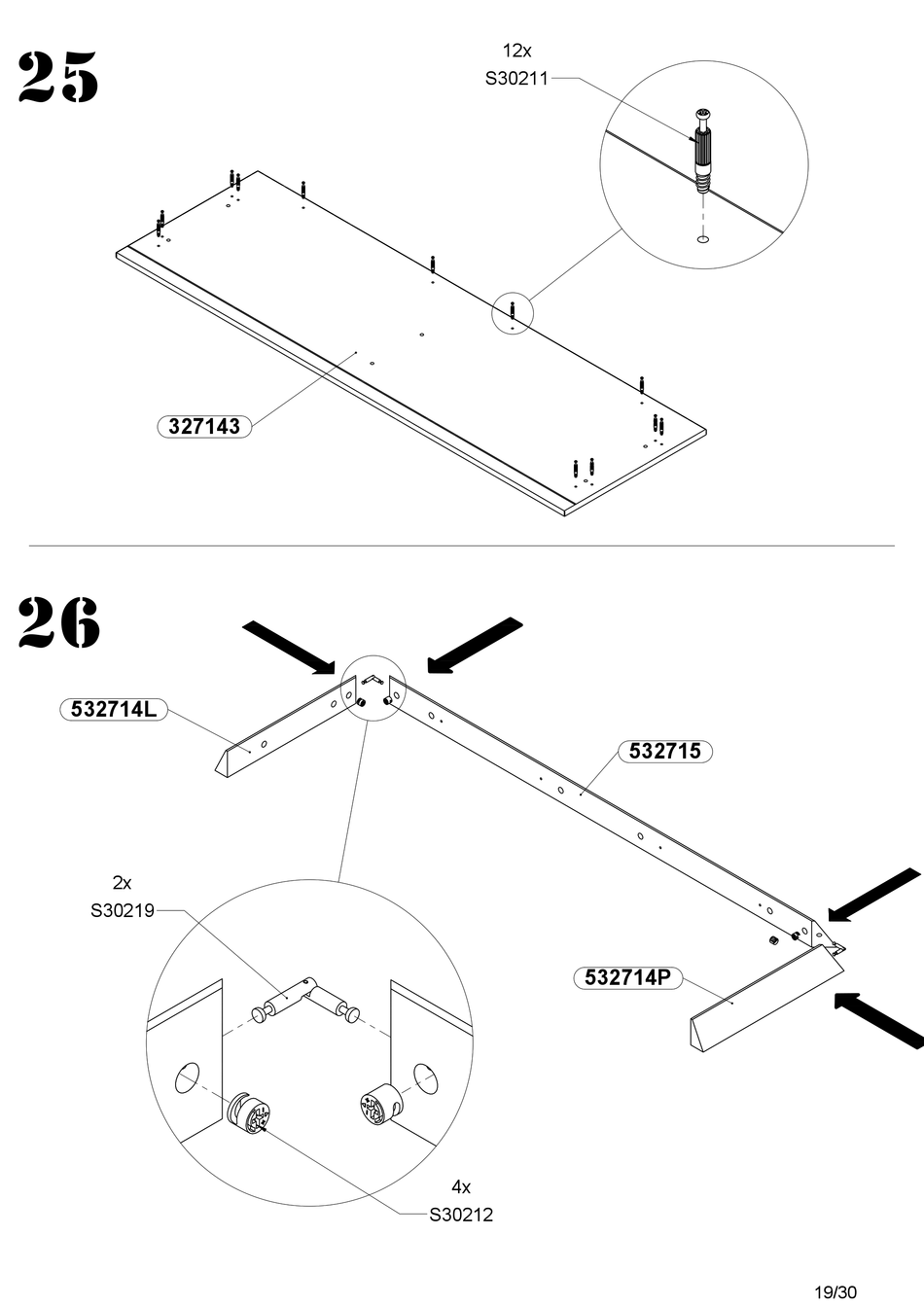 25

12x
S30211

327143

26

532714L

532715

2x
S30219

532714P

4x
S30212

19/30