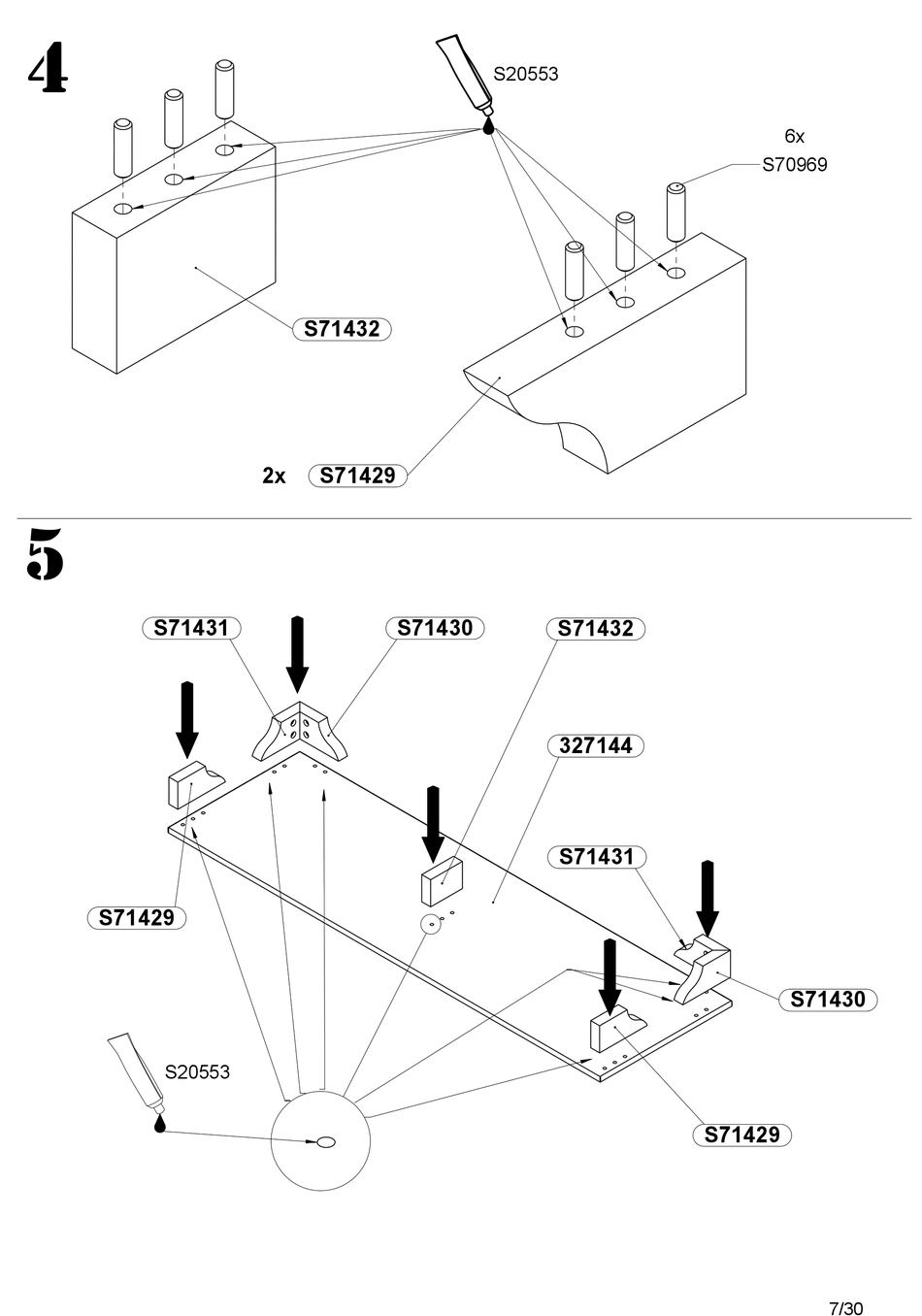 4

S20553

6x
S70969

S71432

2x S71429

5

S71431

S71430

S71432

327144

S71431

S71429

S71430

S20553

S71429

7/30