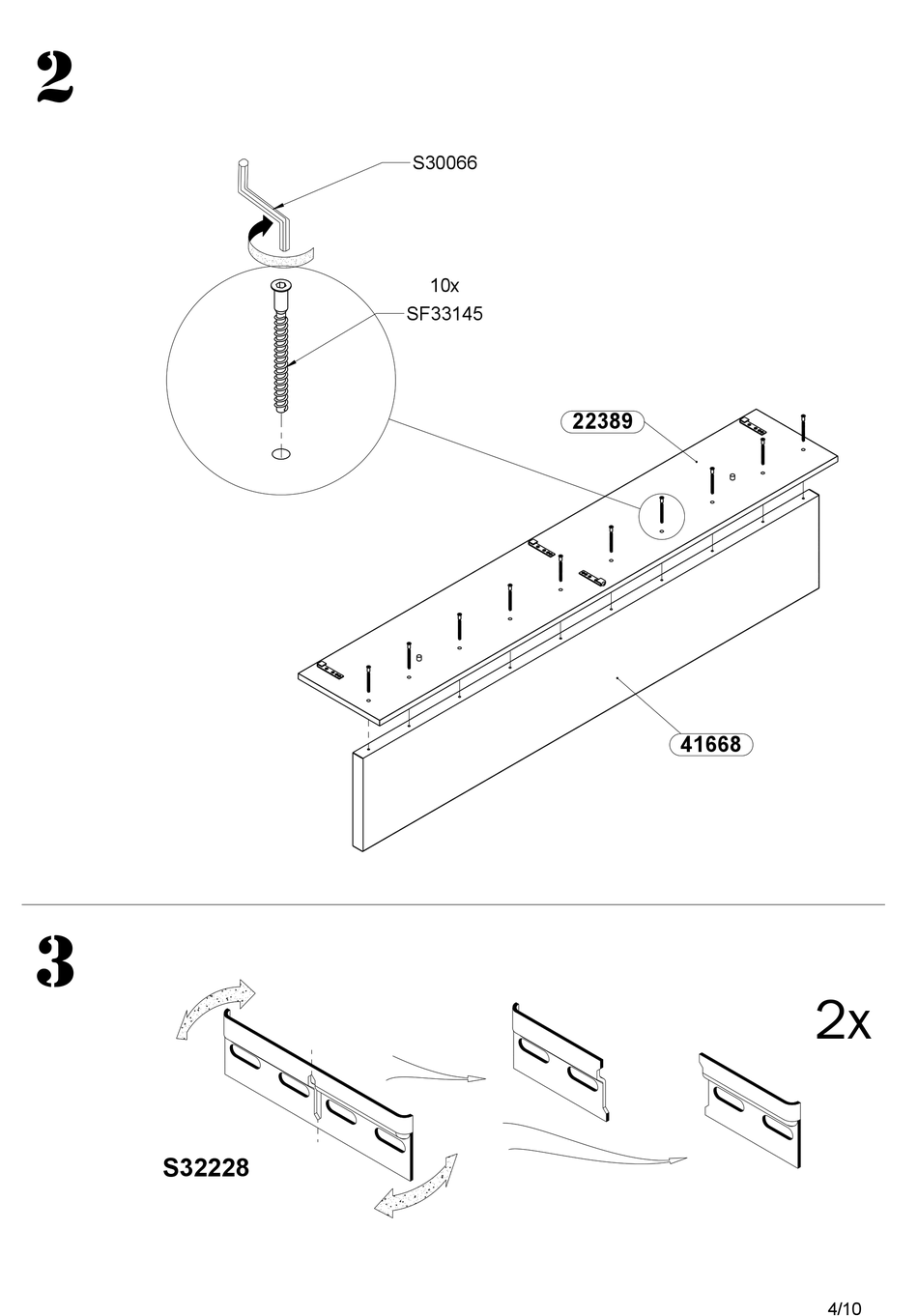 2

S30066

10x
SF33145

22389

41668

3

2x

S32228

4/10