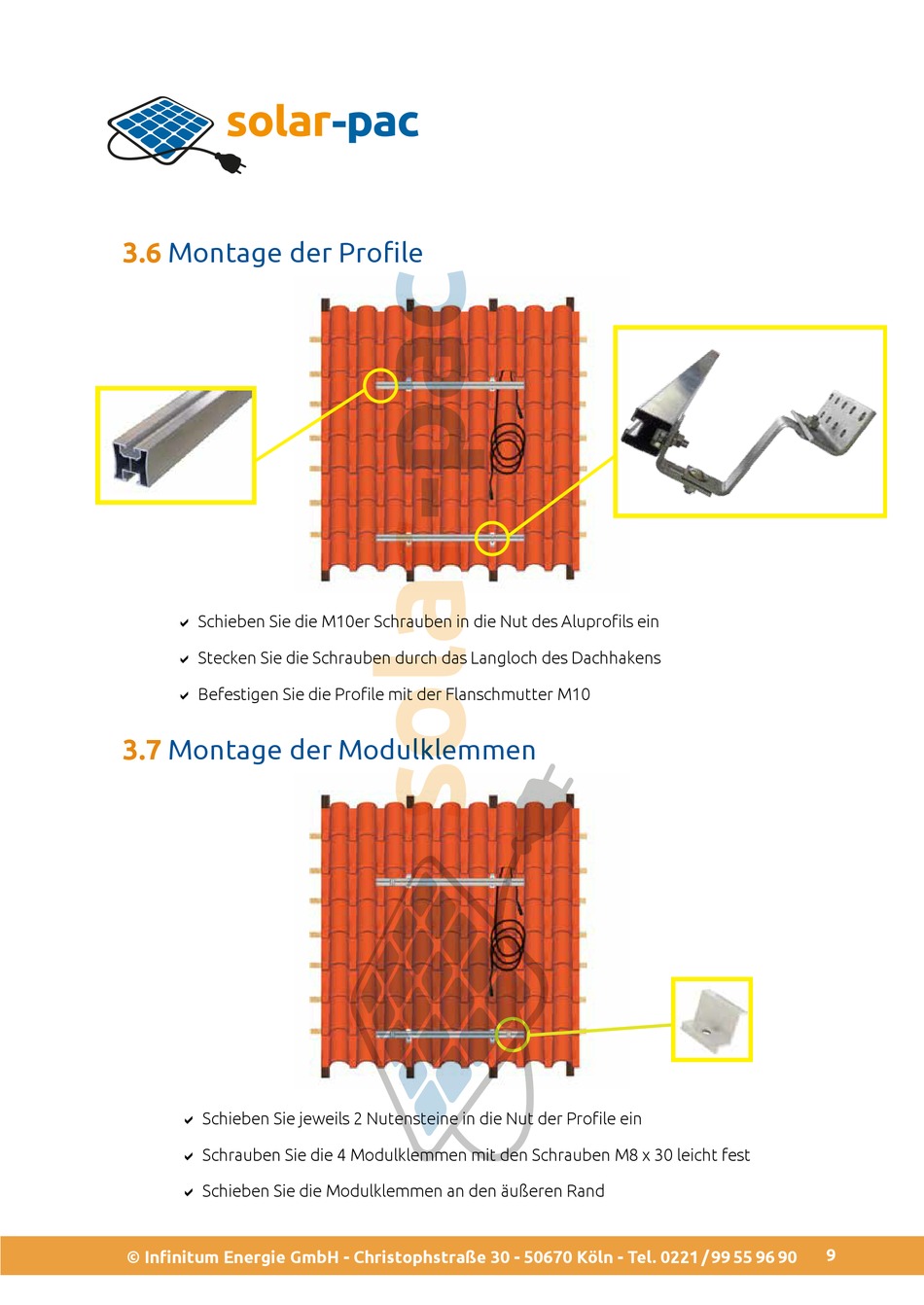 solar-pac

3.6 Montage der Profile

✔ Schieben Sie die M10er Schrauben in die Nut des Aluprofils ein

✔ Stecken Sie die Schrauben durch das Langloch des Dachhakens

✔ Befestigen Sie die Profile mit der Flanschmutter M10

3.7 Montage der Modulklemmen

✔ Schieben Sie jeweils 2 Nutensteine in die Nut der Profile ein

✔ Schrauben Sie die 4 Modulklemmen mit den Schrauben M8 x 30 leicht fest

✔ Schieben Sie die Modulklemmen an den äußeren Rand

solar-pac

© Infinitum Energie GmbH - Christophstraße 30 - 50670 Köln - Tel. 0221 / 99 55 96 90 9