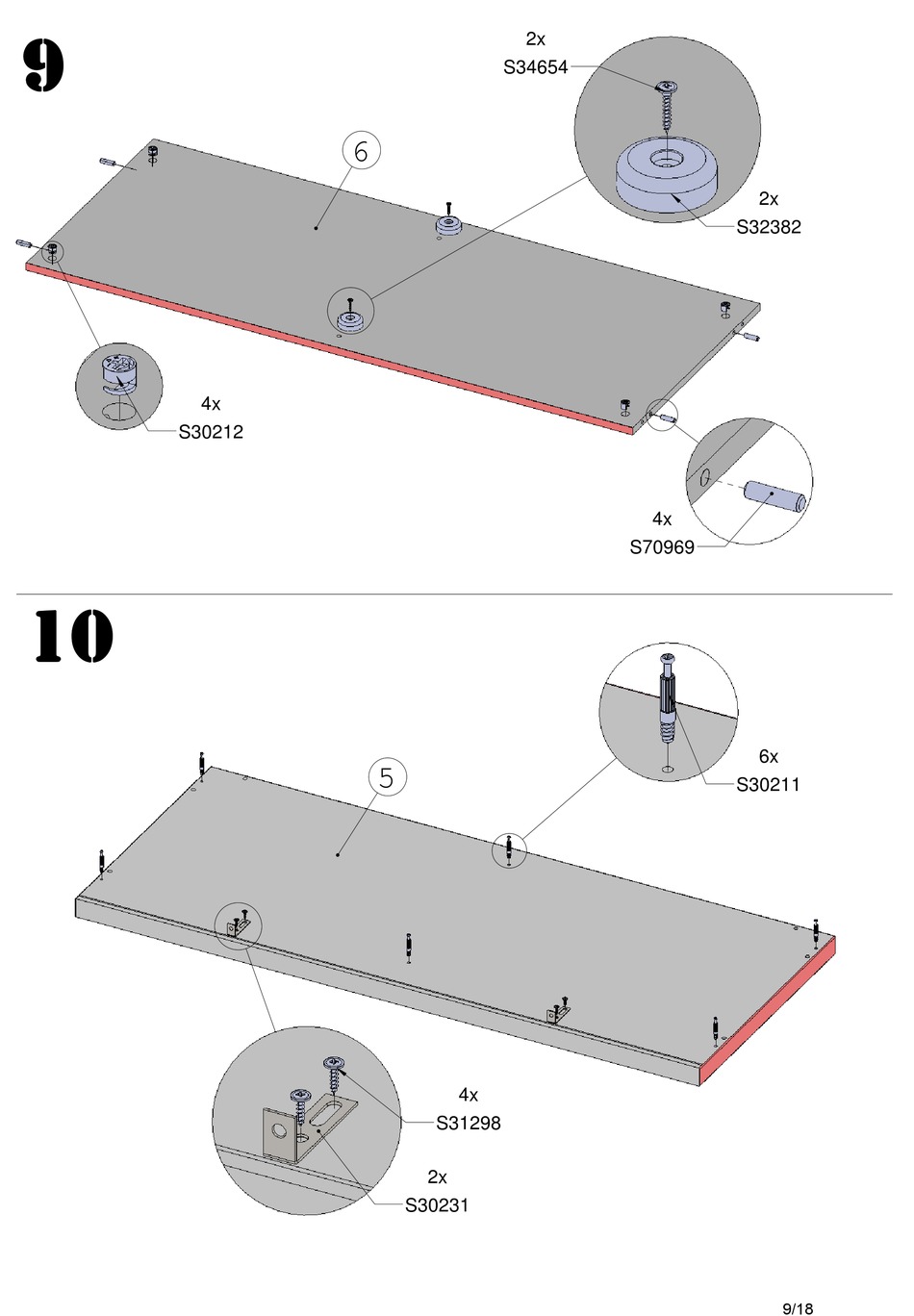 9

2x
S34654

6

2x
S32382

4x
S30212

4x
S70969

10

6x
S30211

5

4x
S31298

2x
S30231

9/18