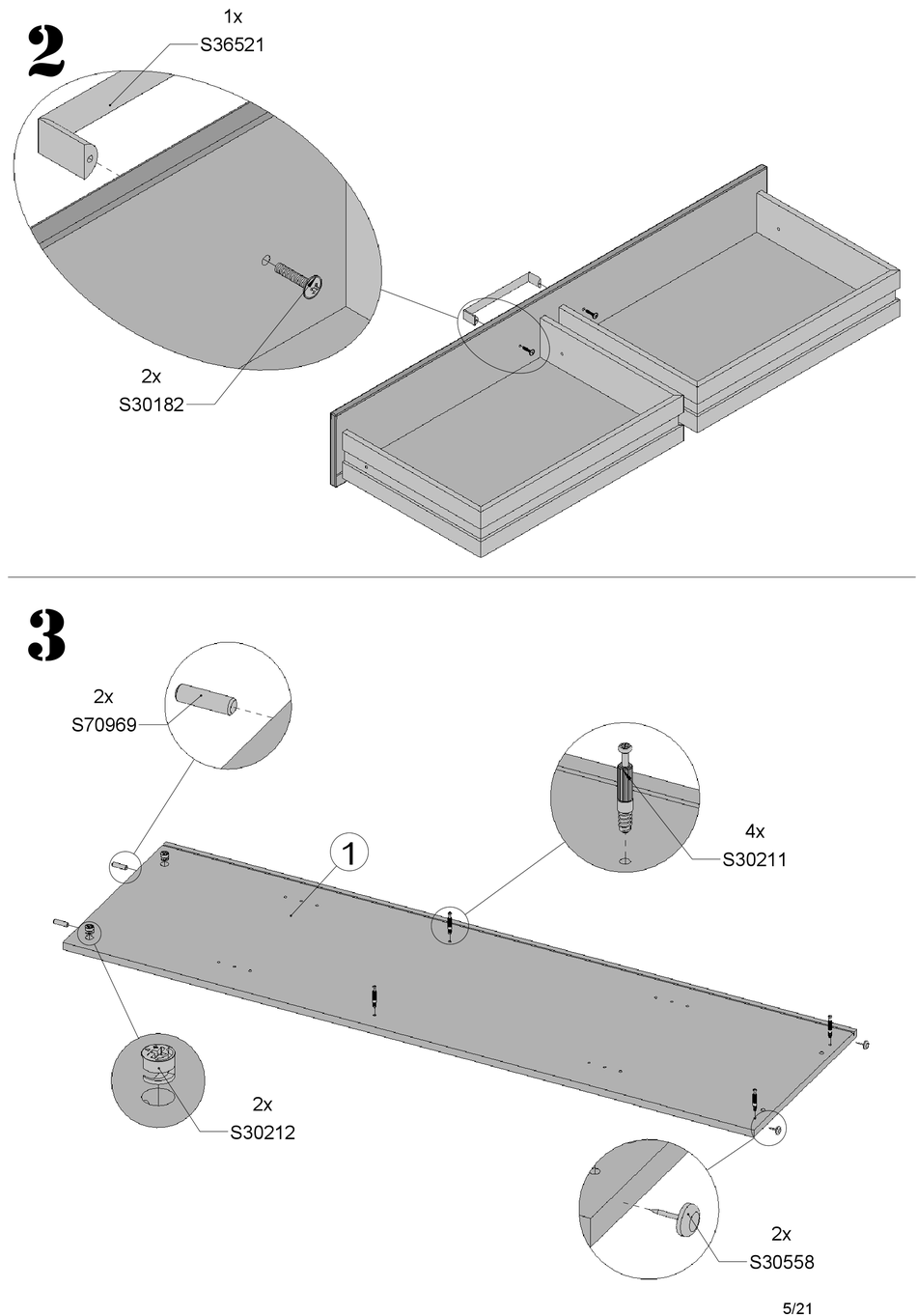 2

1x
S36521

2x
S30182

3

2x
S70969

1

4x
S30211

2x
S30212

2x
S30558

5/21