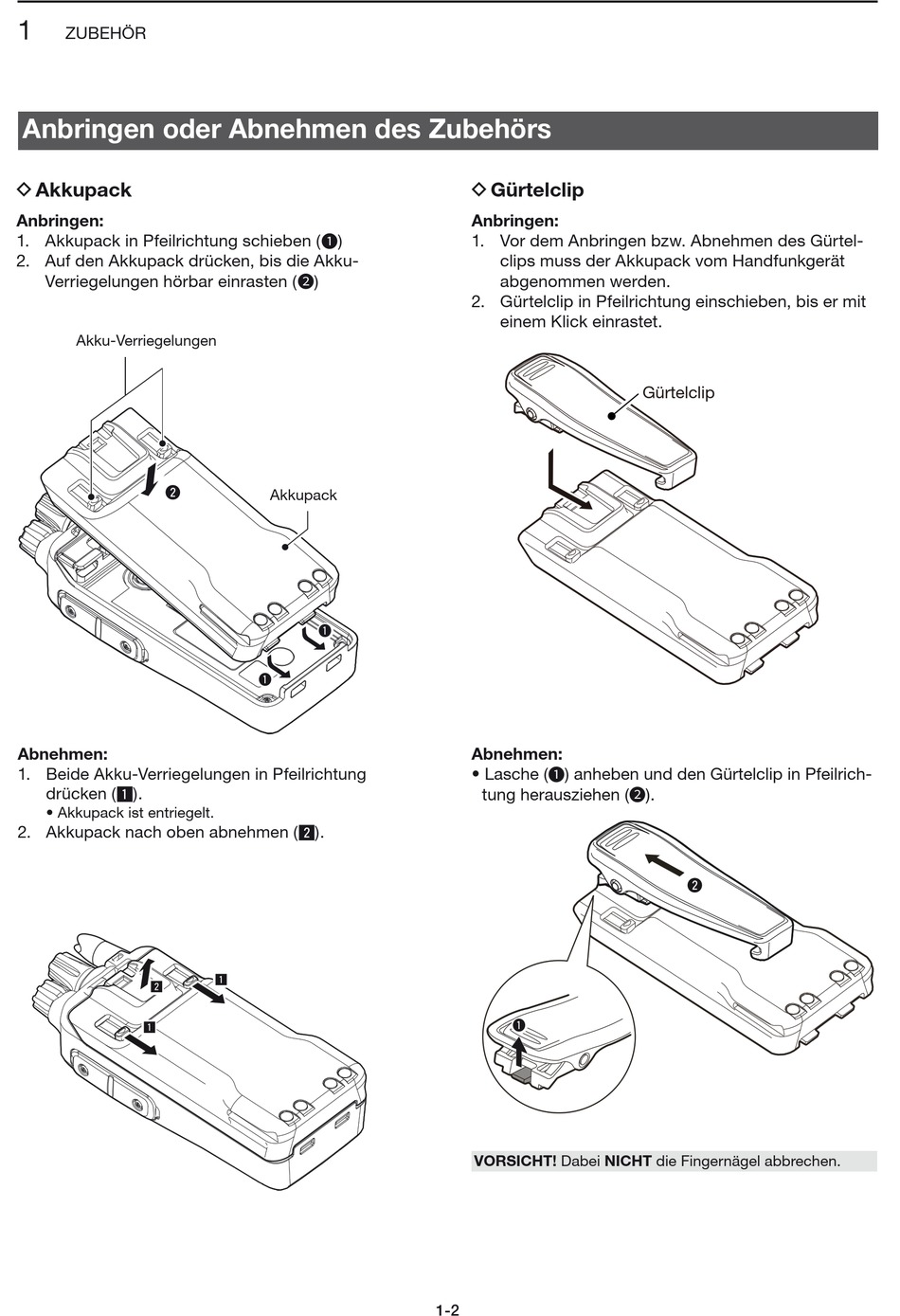 1 ZUBEHÖR

Anbringen oder Abnehmen des Zubehörs

◇ Akkupack

Anbringen:
1. Akkupack in Pfeilrichtung schieben (❶)
2. Auf den Akkupack drücken, bis die Akku-Verriegelungen hörbar einrasten (❷)

Akku-Verriegelungen

❷

Akkupack

❶

❶

Abnehmen:
1. Beide Akku-Verriegelungen in Pfeilrichtung drücken (1).
• Akkupack ist entriegelt.
2. Akkupack nach oben abnehmen (2).

2

1

1

◇ Gürtelclip

Anbringen:
1. Vor dem Anbringen bzw. Abnehmen des Gürtelclips muss der Akkupack vom Handfunkgerät abgenommen werden.
2. Gürtelclip in Pfeilrichtung einschieben, bis er mit einem Klick einrastet.

Gürtelclip

Abnehmen:
• Lasche (❶) anheben und den Gürtelclip in Pfeilrichtung herausziehen (❷).

❷

❶

VORSICHT! Dabei NICHT die Fingernägel abbrechen.

1-2