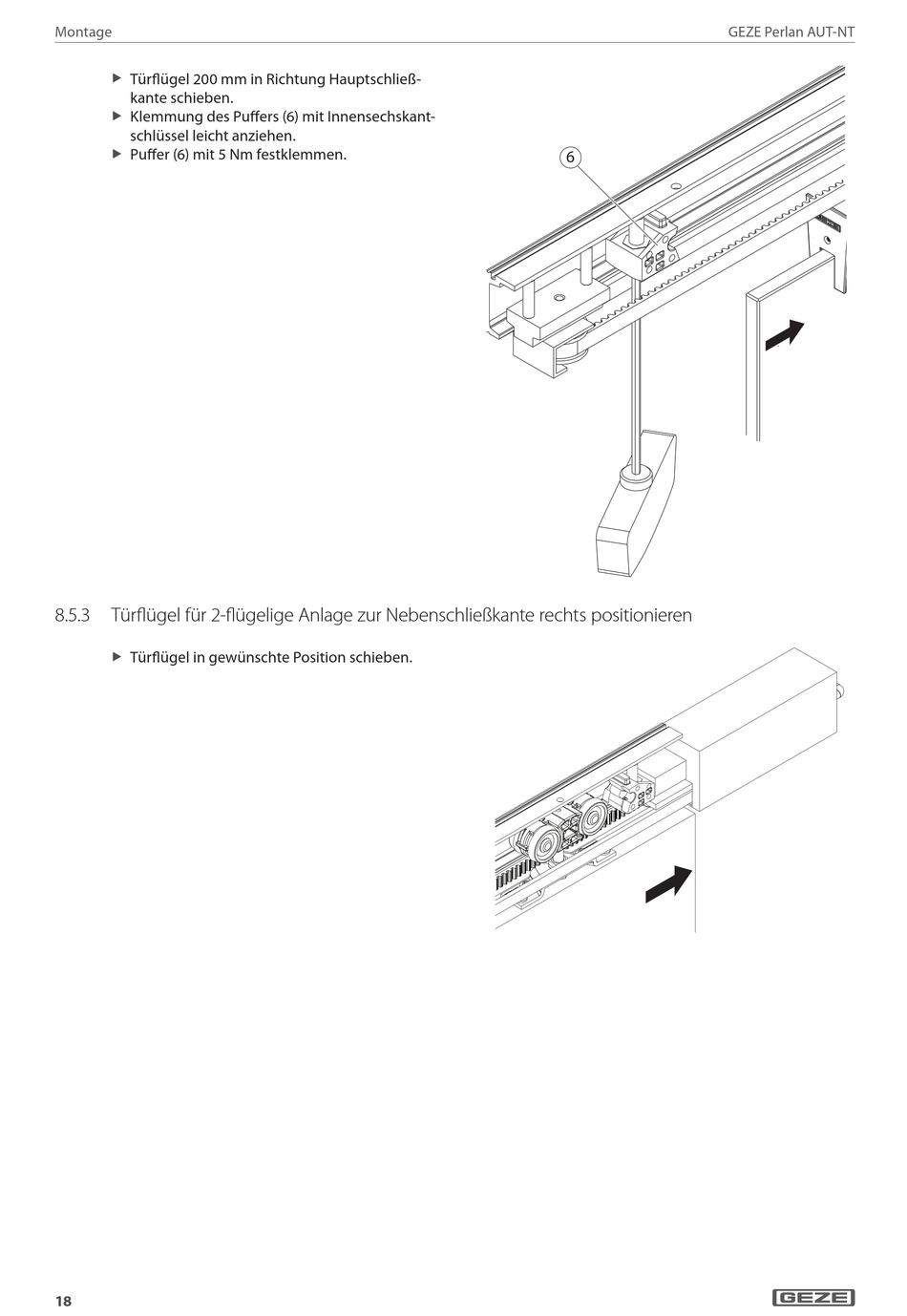 Montage

GEZE Perlan AUT-NT

▶ Türflügel 200 mm in Richtung Hauptschließkante schieben.
▶ Klemmung des Puffers (6) mit Innensechskantschlüssel leicht anziehen.
▶ Puffer (6) mit 5 Nm festklemmen.

6

8.5.3 Türflügel für 2-flügelige Anlage zur Nebenschließkante rechts positionieren

▶ Türflügel in gewünschte Position schieben.

18

GEZE