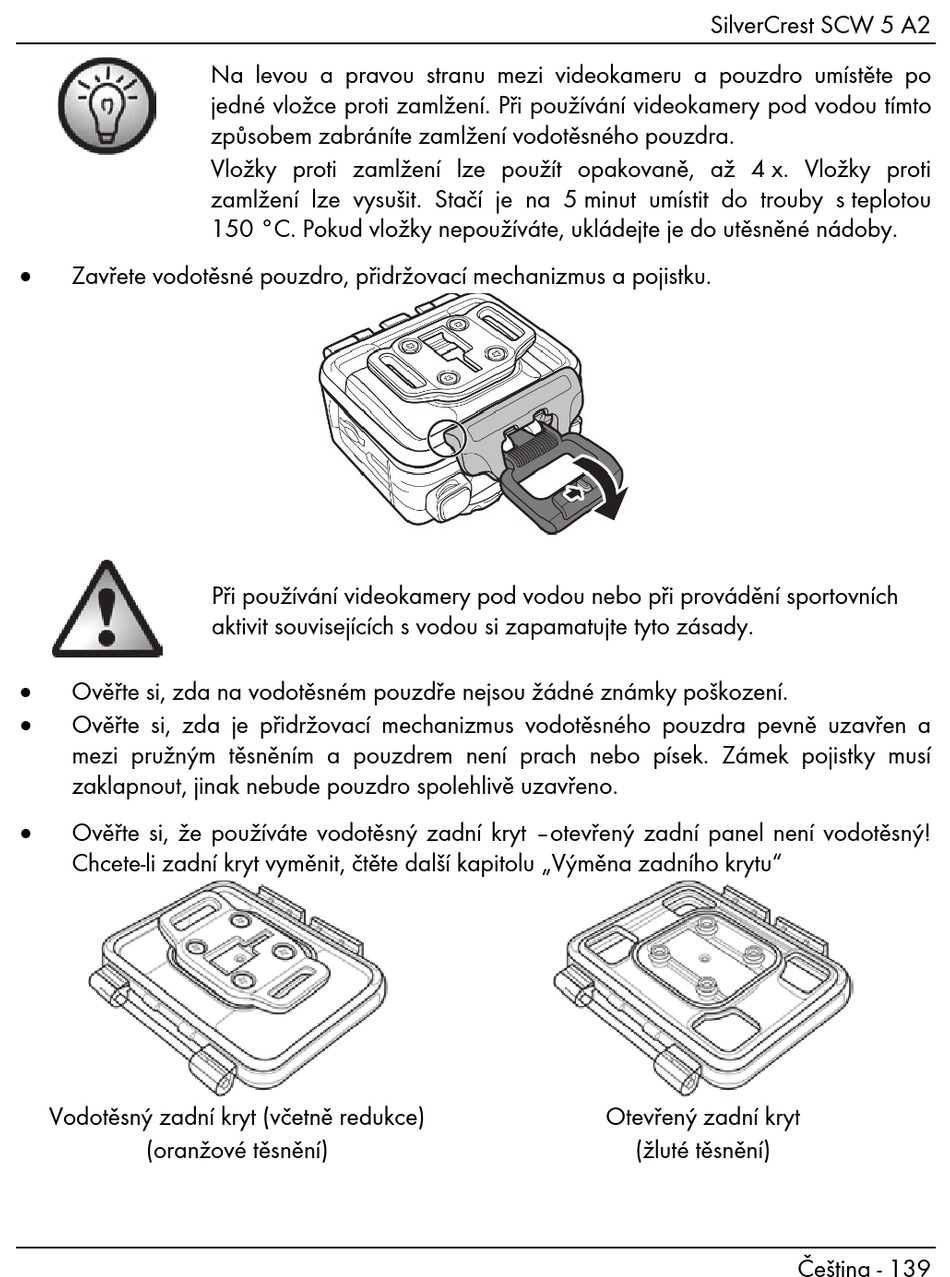 SilverCrest SCW 5 A2

Na levou a pravou stranu mezi videokameru a pouzdro umístěte po jedné vložce proti zamlžení. Při používání videokamery pod vodou tímto způsobem zabráníte zamlžení vodotěsného pouzdra.
Vložky proti zamlžení lze použít opakovaně, až 4 x. Vložky proti zamlžení lze vysušit. Stačí je na 5 minut umístit do trouby s teplotou 150 °C. Pokud vložky nepoužíváte, ukládejte je do utěsněné nádoby.

• Zavřete vodotěsné pouzdro, přidržovací mechanizmus a pojistku.

Při používání videokamery pod vodou nebo při provádění sportovních aktivit souvisejících s vodou si zapamatujte tyto zásady.

• Ověřte si, zda na vodotěsném pouzdře nejsou žádné známky poškození.
• Ověřte si, zda je přidržovací mechanizmus vodotěsného pouzdra pevně uzavřen a mezi pružným těsněním a pouzdrem není prach nebo písek. Zámek pojistky musí zaklapnout, jinak nebude pouzdro spolehlivě uzavřeno.

• Ověřte si, že používáte vodotěsný zadní kryt – otevřený zadní panel není vodotěsný! Chcete-li zadní kryt vyměnit, čtěte další kapitolu „Výměna zadního krytu“

Vodotěsný zadní kryt (včetně redukce)
(oranžové těsnění)

Otevřený zadní kryt
(žluté těsnění)

Čeština - 139