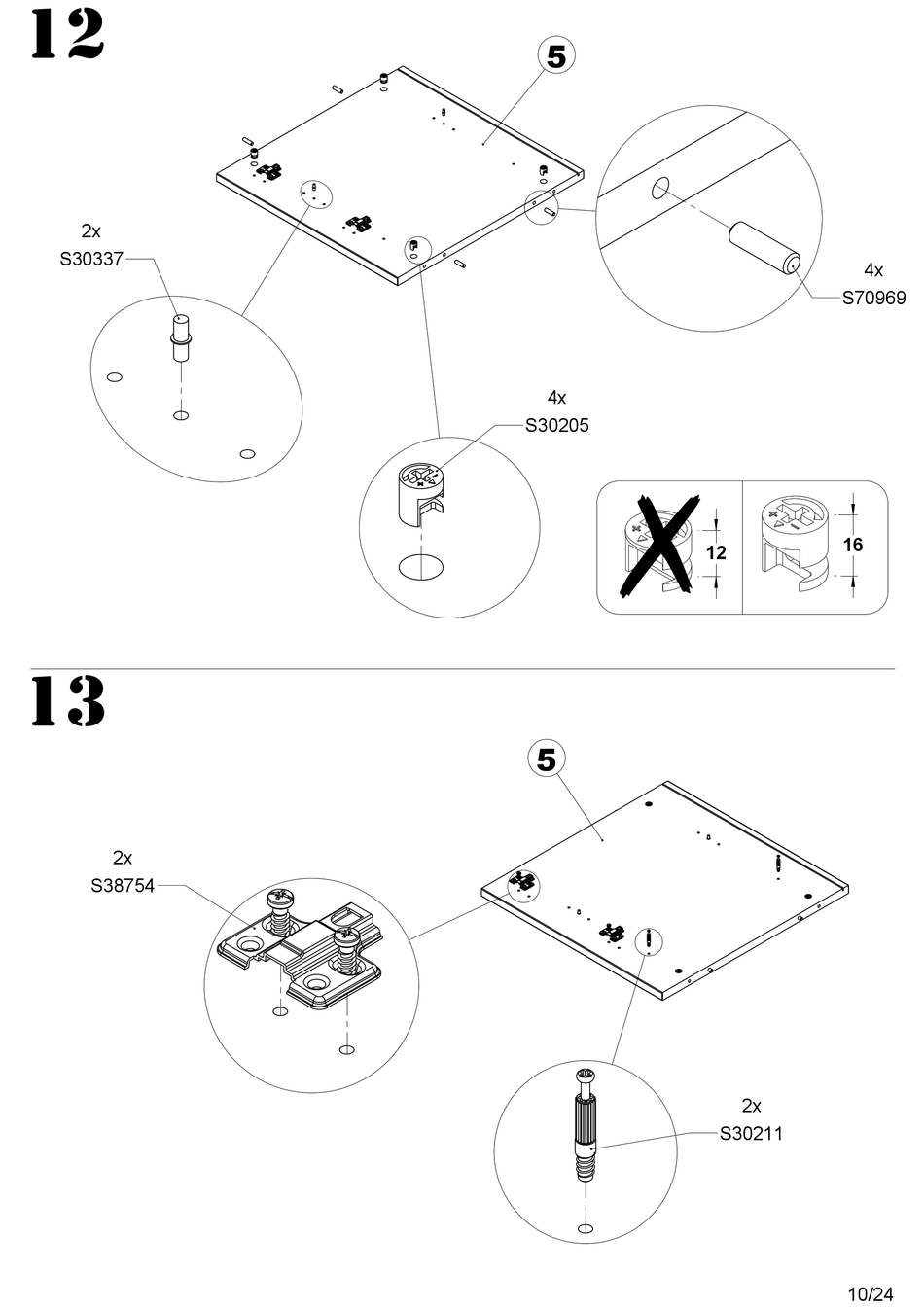 12

5

2x
S30337

4x
S70969

4x
S30205

12

16

13

5

2x
S38754

2x
S30211

10/24