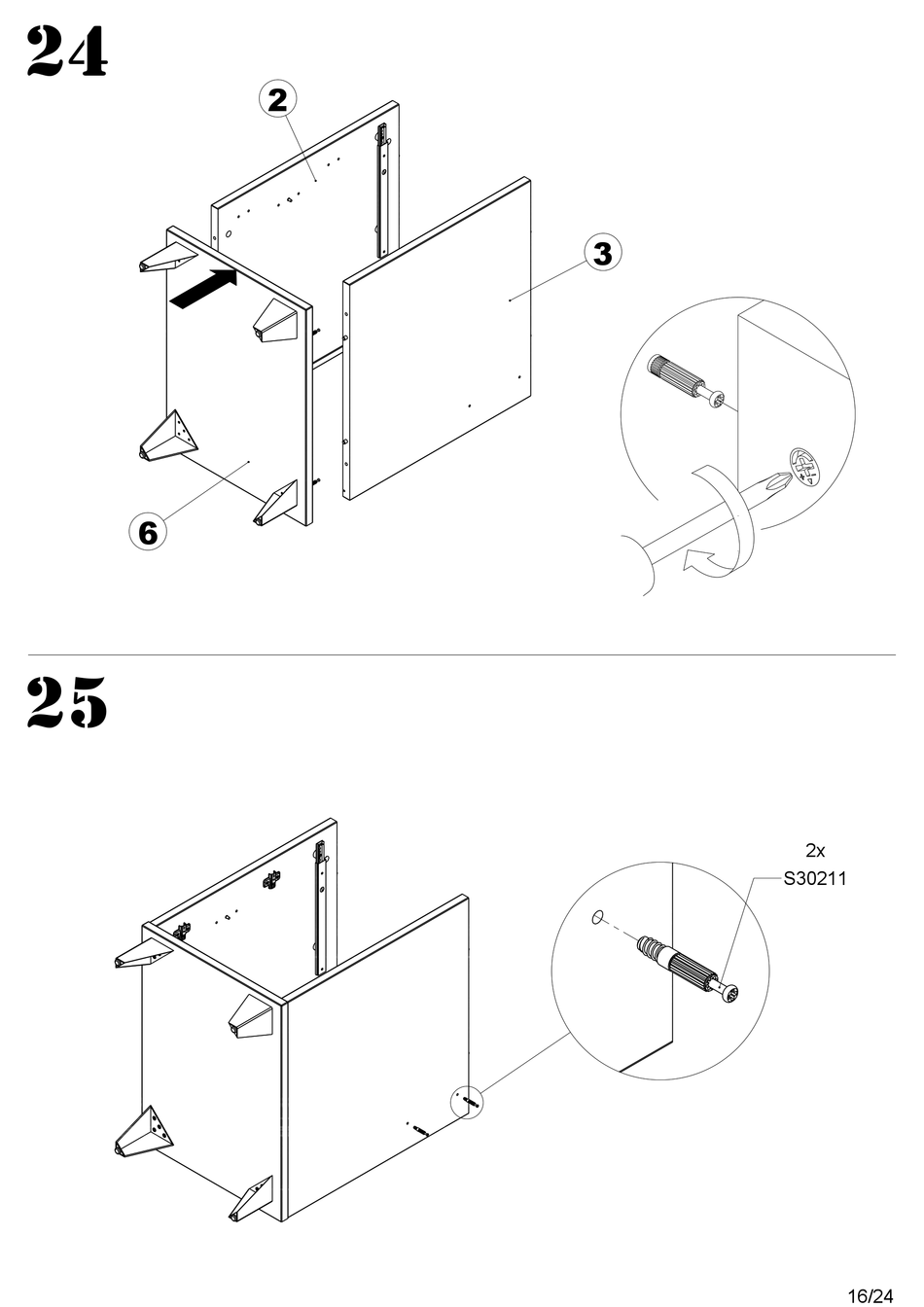 24

2

3

6

25

2x
S30211

16/24