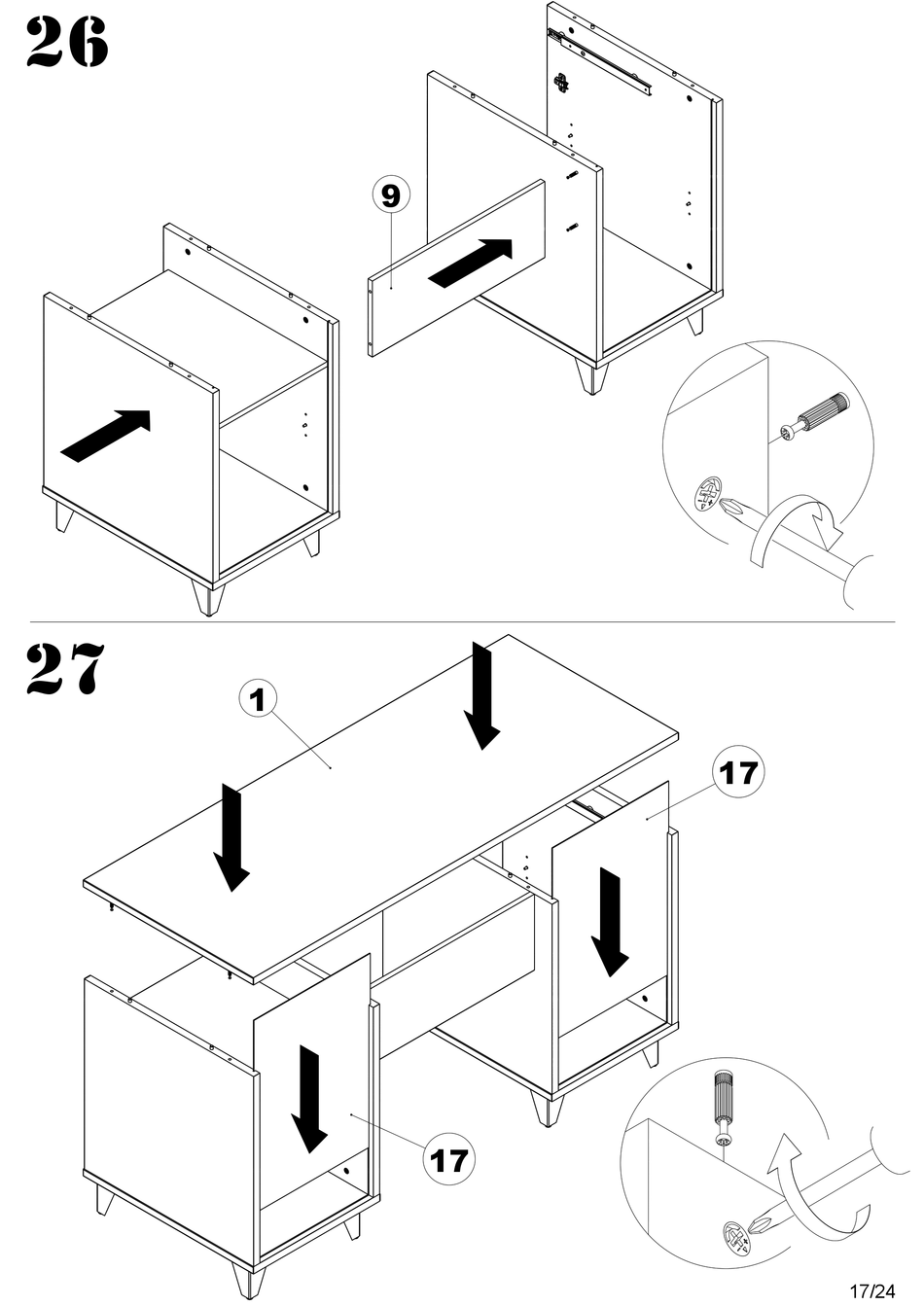 26

9

27

1

17

17

17/24