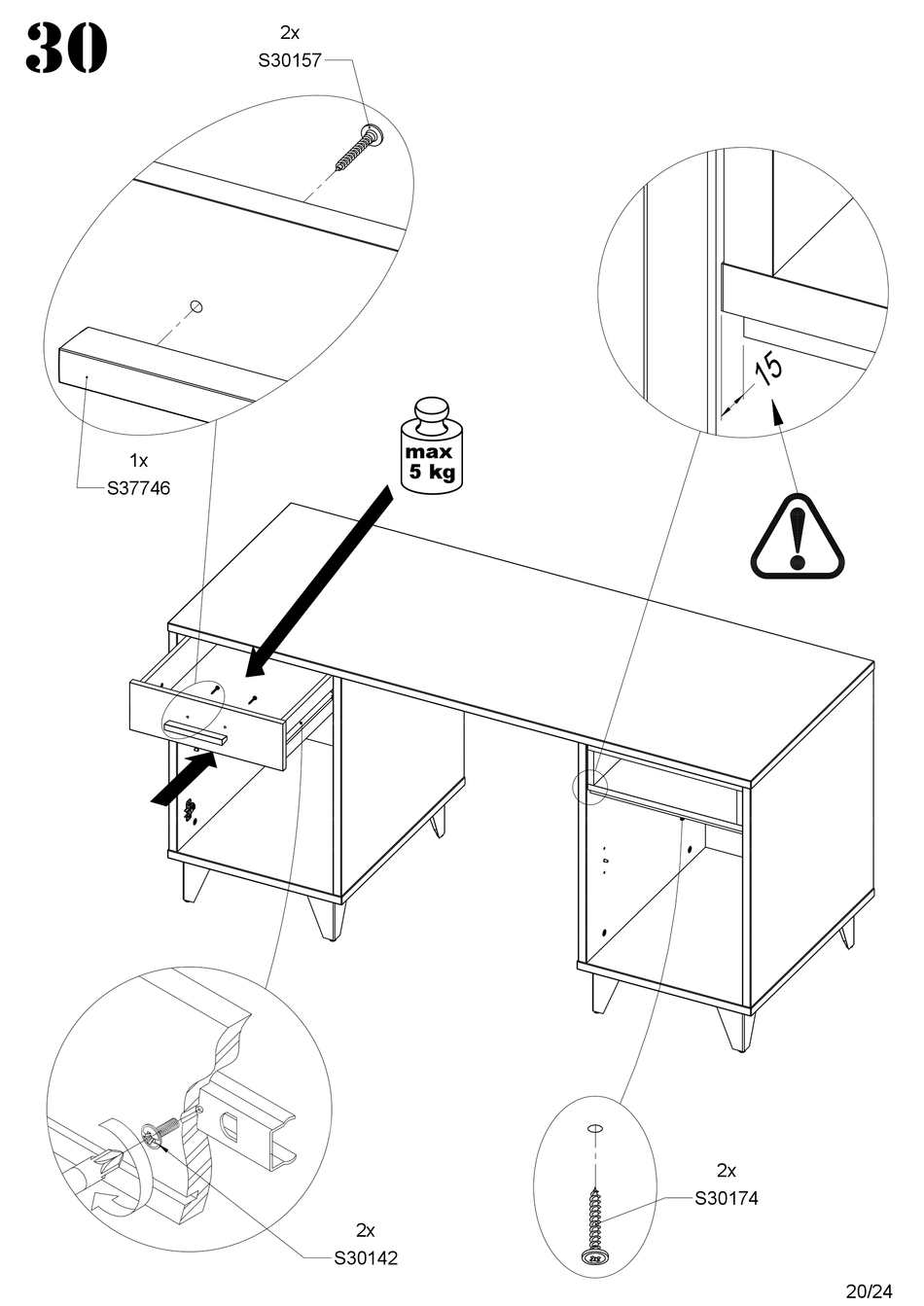 30

2x
S30157

1x
S37746

max
5 kg

15

2x
S30142

2x
S30174

20/24