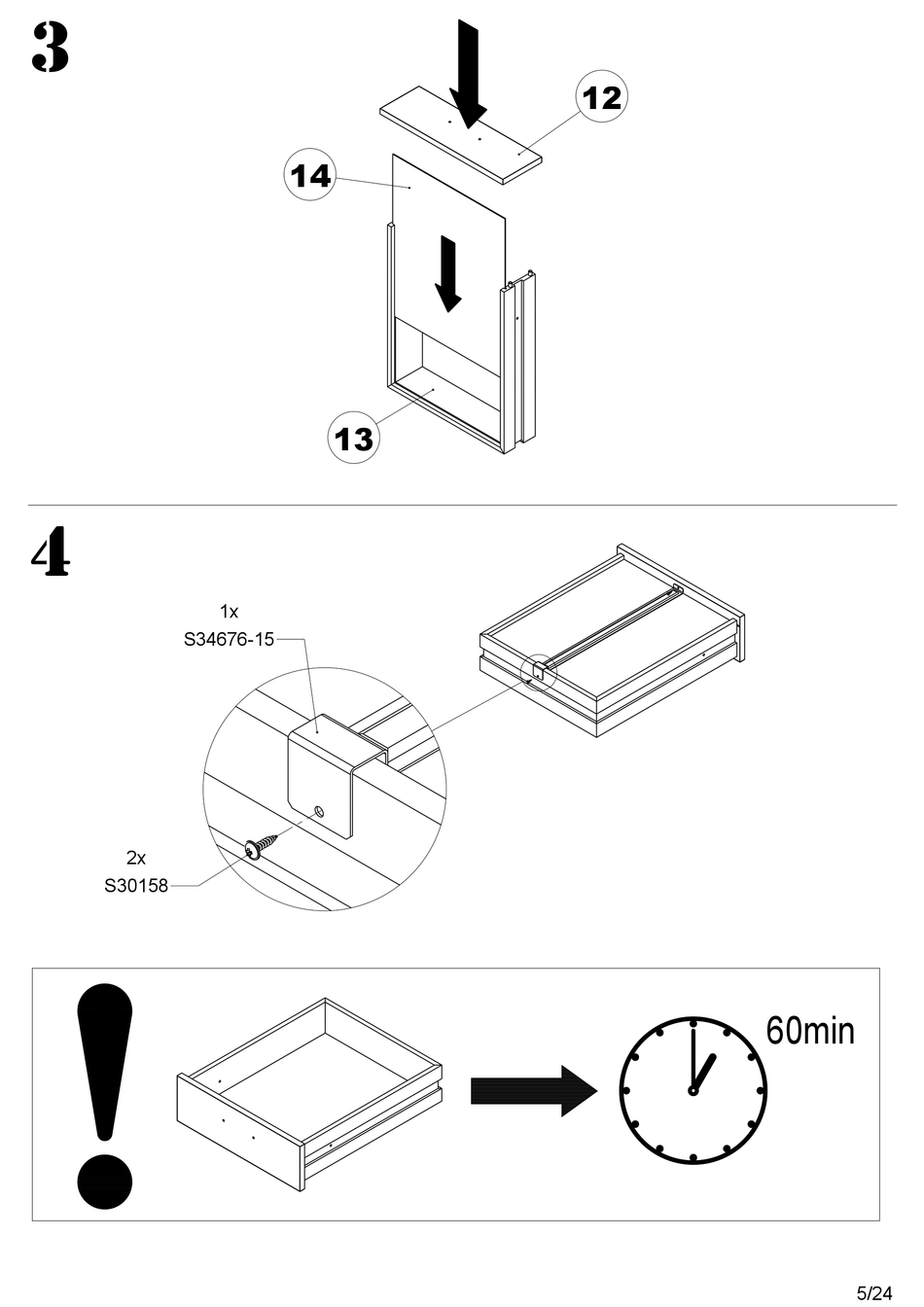 3

12

14

13

4

1x
S34676-15

2x
S30158

!

60min

5/24