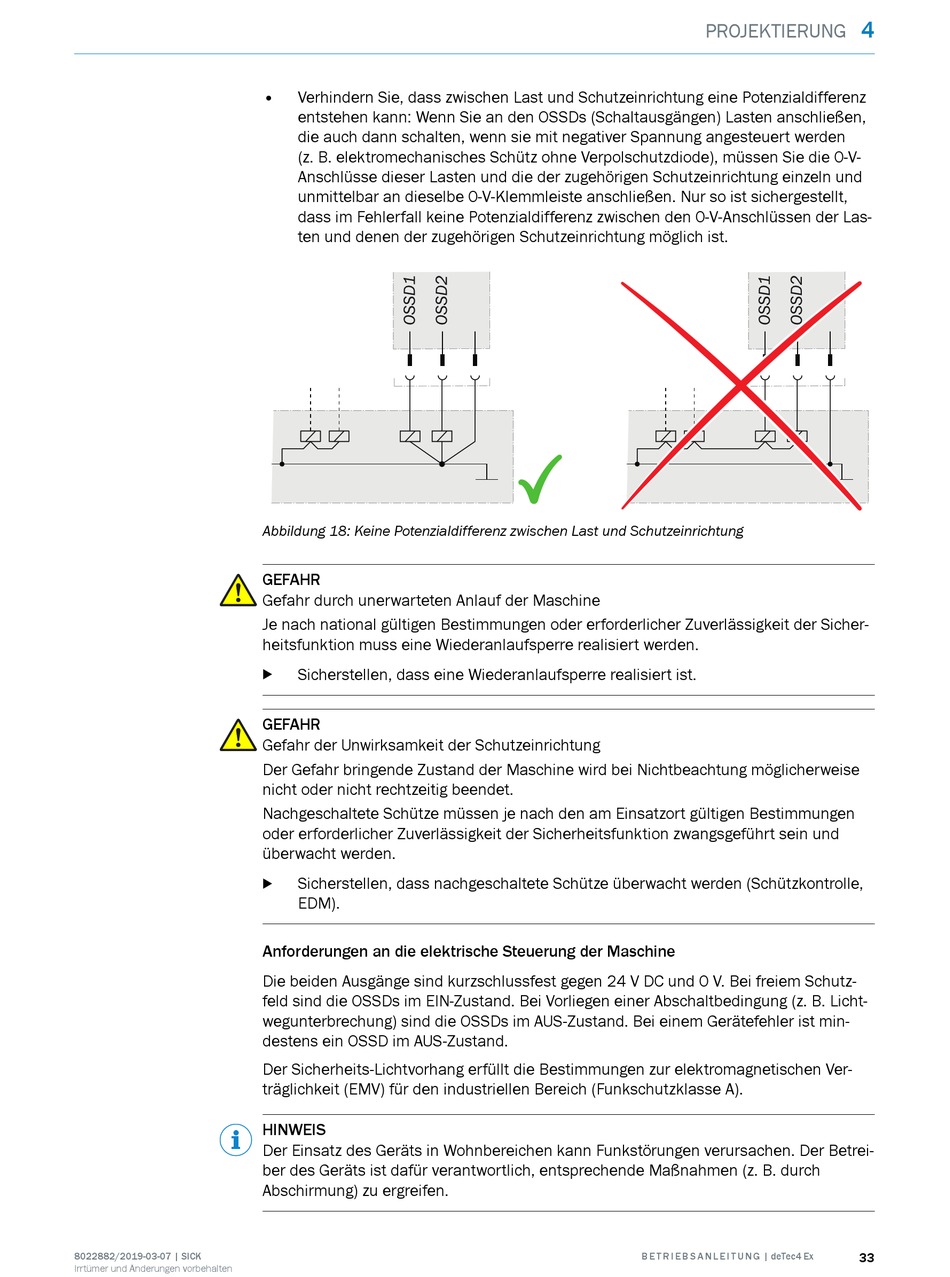 PROJEKTIERUNG 4

• Verhindern Sie, dass zwischen Last und Schutzeinrichtung eine Potenzialdifferenz entstehen kann: Wenn Sie an den OSSDs (Schaltausgängen) Lasten anschließen, die auch dann schalten, wenn sie mit negativer Spannung angesteuert werden (z. B. elektromechanisches Schütz ohne Verpolschutzdiode), müssen Sie die 0-V-Anschlüsse dieser Lasten und die der zugehörigen Schutzeinrichtung einzeln und unmittelbar an dieselbe 0-V-Klemmleiste anschließen. Nur so ist sichergestellt, dass im Fehlerfall keine Potenzialdifferenz zwischen den 0-V-Anschlüssen der Lasten und denen der zugehörigen Schutzeinrichtung möglich ist.

OSSD1 OSSD2

OSSD1 OSSD2

Abbildung 18: Keine Potenzialdifferenz zwischen Last und Schutzeinrichtung

GEFAHR
Gefahr durch unerwarteten Anlauf der Maschine
Je nach national gültigen Bestimmungen oder erforderlicher Zuverlässigkeit der Sicherheitsfunktion muss eine Wiederanlaufsperre realisiert werden.

▶ Sicherstellen, dass eine Wiederanlaufsperre realisiert ist.

GEFAHR
Gefahr der Unwirksamkeit der Schutzeinrichtung
Der Gefahr bringende Zustand der Maschine wird bei Nichtbeachtung möglicherweise nicht oder nicht rechtzeitig beendet.
Nachgeschaltete Schütze müssen je nach den am Einsatzort gültigen Bestimmungen oder erforderlicher Zuverlässigkeit der Sicherheitsfunktion zwangsgeführt sein und überwacht werden.

▶ Sicherstellen, dass nachgeschaltete Schütze überwacht werden (Schützkontrolle, EDM).

Anforderungen an die elektrische Steuerung der Maschine

Die beiden Ausgänge sind kurzschlussfest gegen 24 V DC und 0 V. Bei freiem Schutzfeld sind die OSSDs im EIN-Zustand. Bei Vorliegen einer Abschaltbedingung (z. B. Lichtwegunterbrechung) sind die OSSDs im AUS-Zustand. Bei einem Gerätefehler ist mindestens ein OSSD im AUS-Zustand.

Der Sicherheits-Lichtvorhang erfüllt die Bestimmungen zur elektromagnetischen Verträglichkeit (EMV) für den industriellen Bereich (Funkschutzklasse A).

HINWEIS
Der Einsatz des Geräts in Wohnbereichen kann Funkstörungen verursachen. Der Betreiber des Geräts ist dafür verantwortlich, entsprechende Maßnahmen (z. B. durch Abschirmung) zu ergreifen.

8022882/2019-03-07 | SICK
Irrtümer und Änderungen vorbehalten

BETRIEBSANLEITUNG | deTec4 Ex 33