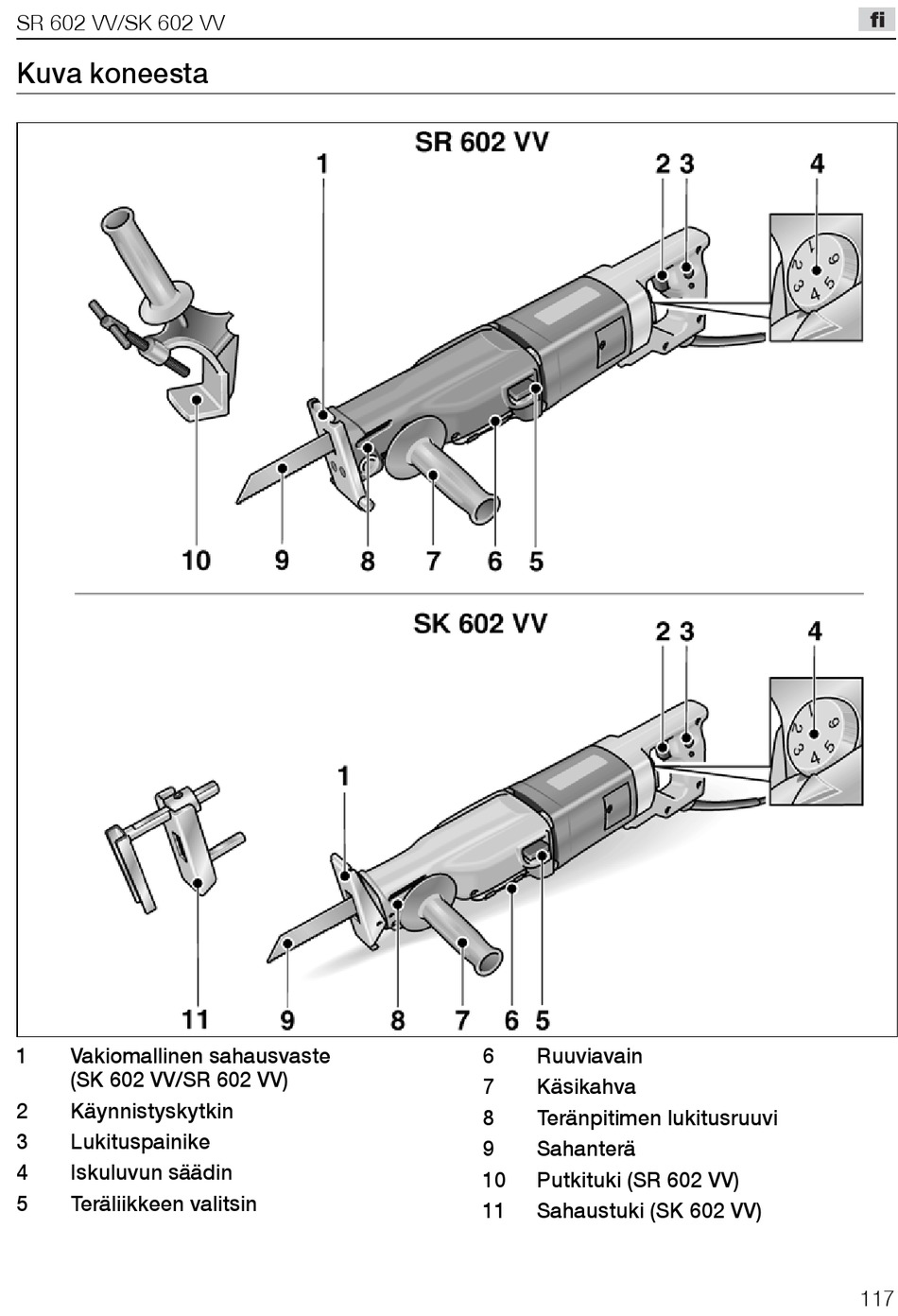 SR 602 VV/SK 602 VV

fi

Kuva koneesta

SR 602 VV

1

2 3

4

1 2 3 4 5 6

10 9 8 7 6 5

SK 602 VV

2 3

4

1

1 2 3 4 5 6

11 9 8 7 6 5

1 Vakiomallinen sahausvaste (SK 602 VV/SR 602 VV)
2 Käynnistyskytkin
3 Lukituspainike
4 Iskuluvun säädin
5 Teräliikkeen valitsin

6 Ruuviavain
7 Käsikahva
8 Teränpitimen lukitusruuvi
9 Sahanterä
10 Putkituki (SR 602 VV)
11 Sahaustuki (SK 602 VV)

117