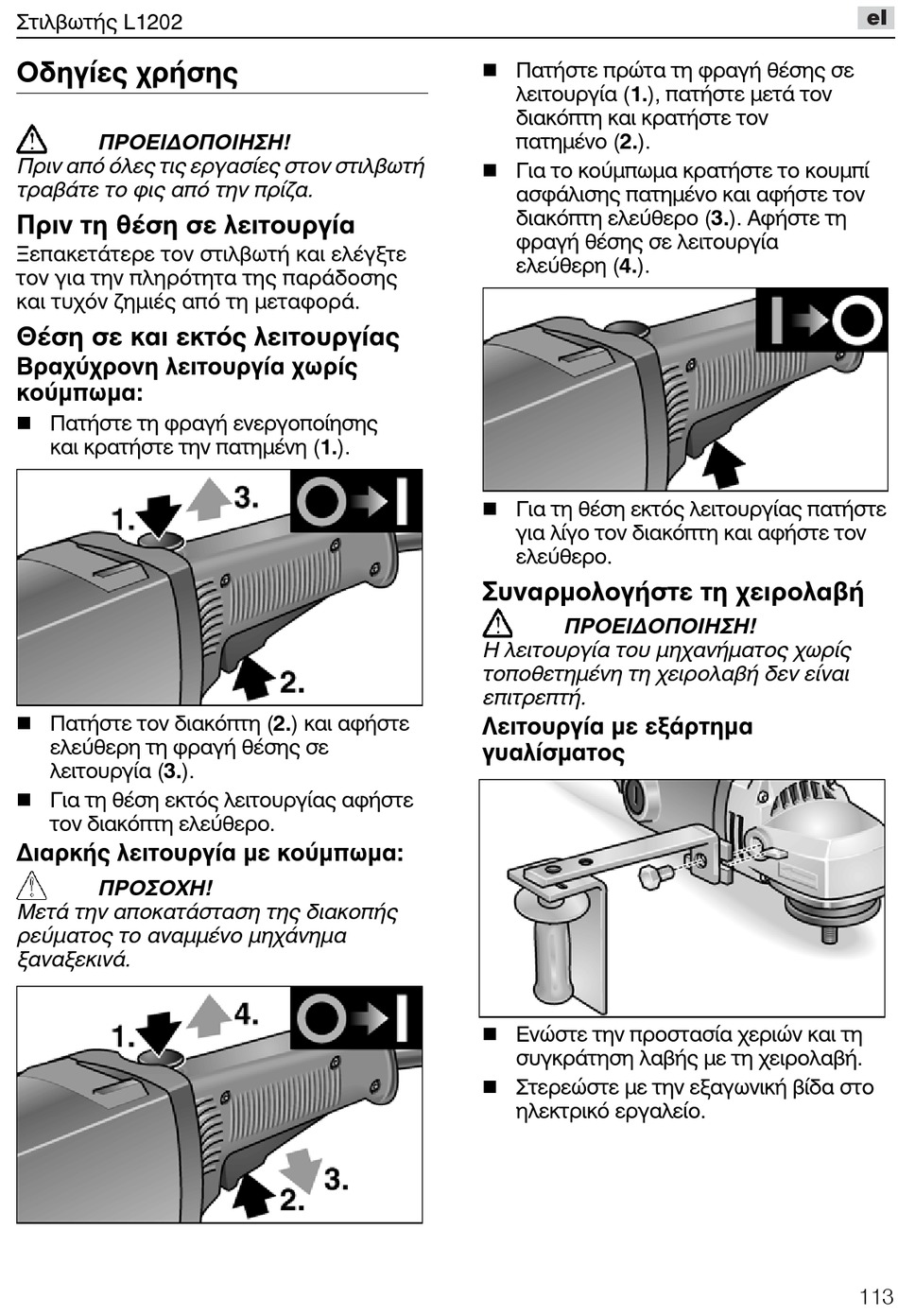 Στιλβωτής L1202

el

Οδηγίες χρήσης

ΠΡΟΕΙΔΟΠΟΙΗΣΗ!
Πριν από όλες τις εργασίες στον στιλβωτή τραβάτε το φις από την πρίζα.

Πριν τη θέση σε λειτουργία

Ξεπακετάτερε τον στιλβωτή και ελέγξτε τον για την πληρότητα της παράδοσης και τυχόν ζημιές από τη μεταφορά.

Θέση σε και εκτός λειτουργίας

Βραχύχρονη λειτουργία χωρίς κούμπωμα:

■ Πατήστε τη φραγή ενεργοποίησης και κρατήστε την πατημένη (1.).

1.
3.
2.

■ Πατήστε τον διακόπτη (2.) και αφήστε ελεύθερη τη φραγή θέσης σε λειτουργία (3.).

■ Για τη θέση εκτός λειτουργίας αφήστε τον διακόπτη ελεύθερο.

Διαρκής λειτουργία με κούμπωμα:

ΠΡΟΣΟΧΗ!
Μετά την αποκατάσταση της διακοπής ρεύματος το αναμμένο μηχάνημα ξαναξεκινά.

1.
4.
2.
3.

■ Πατήστε πρώτα τη φραγή θέσης σε λειτουργία (1.), πατήστε μετά τον διακόπτη και κρατήστε τον πατημένο (2.).

■ Για το κούμπωμα κρατήστε το κουμπί ασφάλισης πατημένο και αφήστε τον διακόπτη ελεύθερο (3.). Αφήστε τη φραγή θέσης σε λειτουργία ελεύθερη (4.).

■ Για τη θέση εκτός λειτουργίας πατήστε για λίγο τον διακόπτη και αφήστε τον ελεύθερο.

Συναρμολογήστε τη χειρολαβή

ΠΡΟΕΙΔΟΠΟΙΗΣΗ!
Η λειτουργία του μηχανήματος χωρίς τοποθετημένη τη χειρολαβή δεν είναι επιτρεπτή.

Λειτουργία με εξάρτημα γυαλίσματος

■ Ενώστε την προστασία χεριών και τη συγκράτηση λαβής με τη χειρολαβή.

■ Στερεώστε με την εξαγωνική βίδα στο ηλεκτρικό εργαλείο.

113