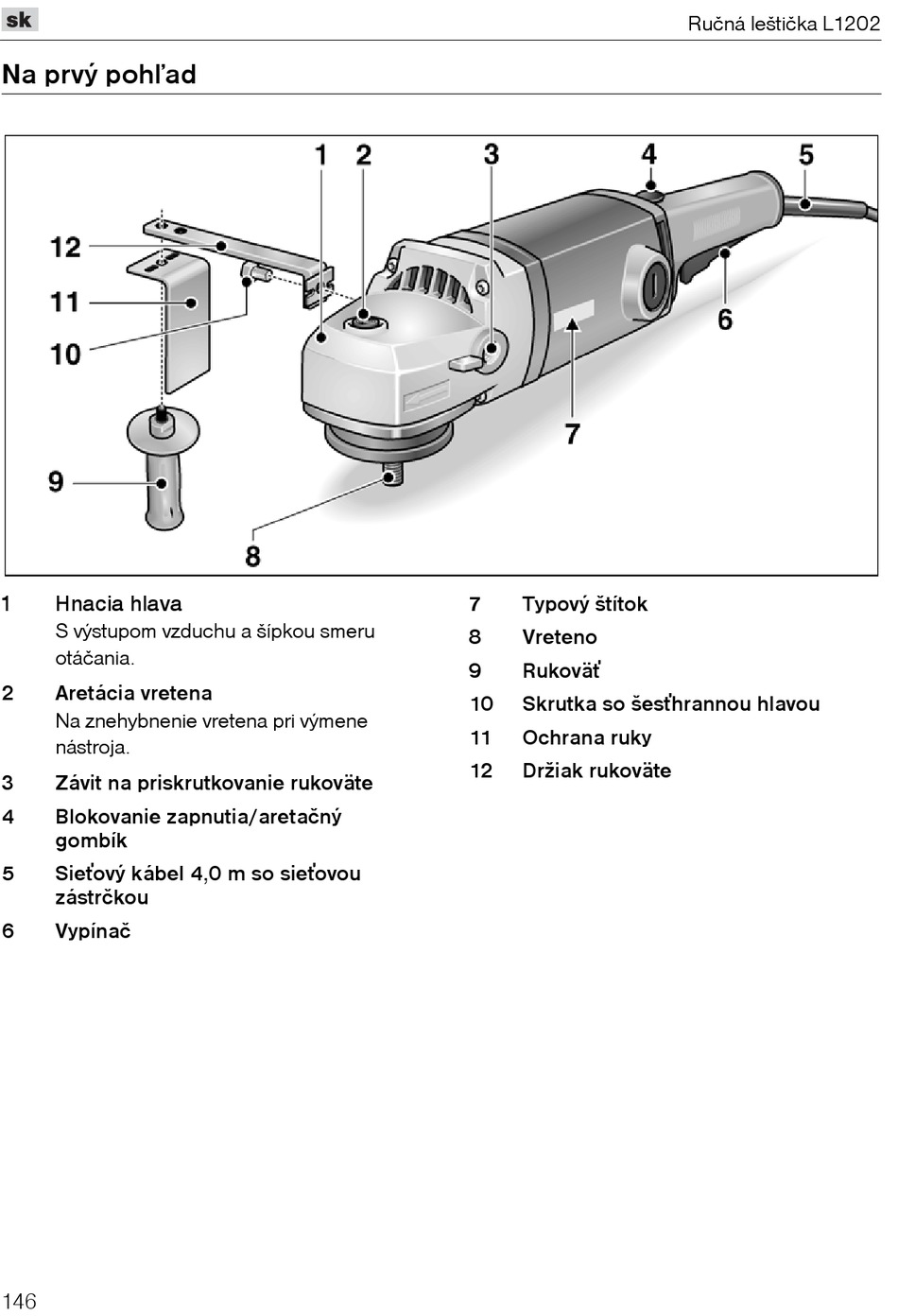 sk

Ručná leštička L1202

Na prvý pohľad

1 2 3 4 5

12

11

10

6

7

9

8

1 Hnacia hlava
S výstupom vzduchu a šípkou smeru otáčania.

2 Aretácia vretena
Na znehybnenie vretena pri výmene nástroja.

3 Závit na priskrutkovanie rukoväte

4 Blokovanie zapnutia/aretačný gombík

5 Sieťový kábel 4,0 m so sieťovou zástrčkou

6 Vypínač

7 Typový štítok

8 Vreteno

9 Rukoväť

10 Skrutka so šesťhrannou hlavou

11 Ochrana ruky

12 Držiak rukoväte

146