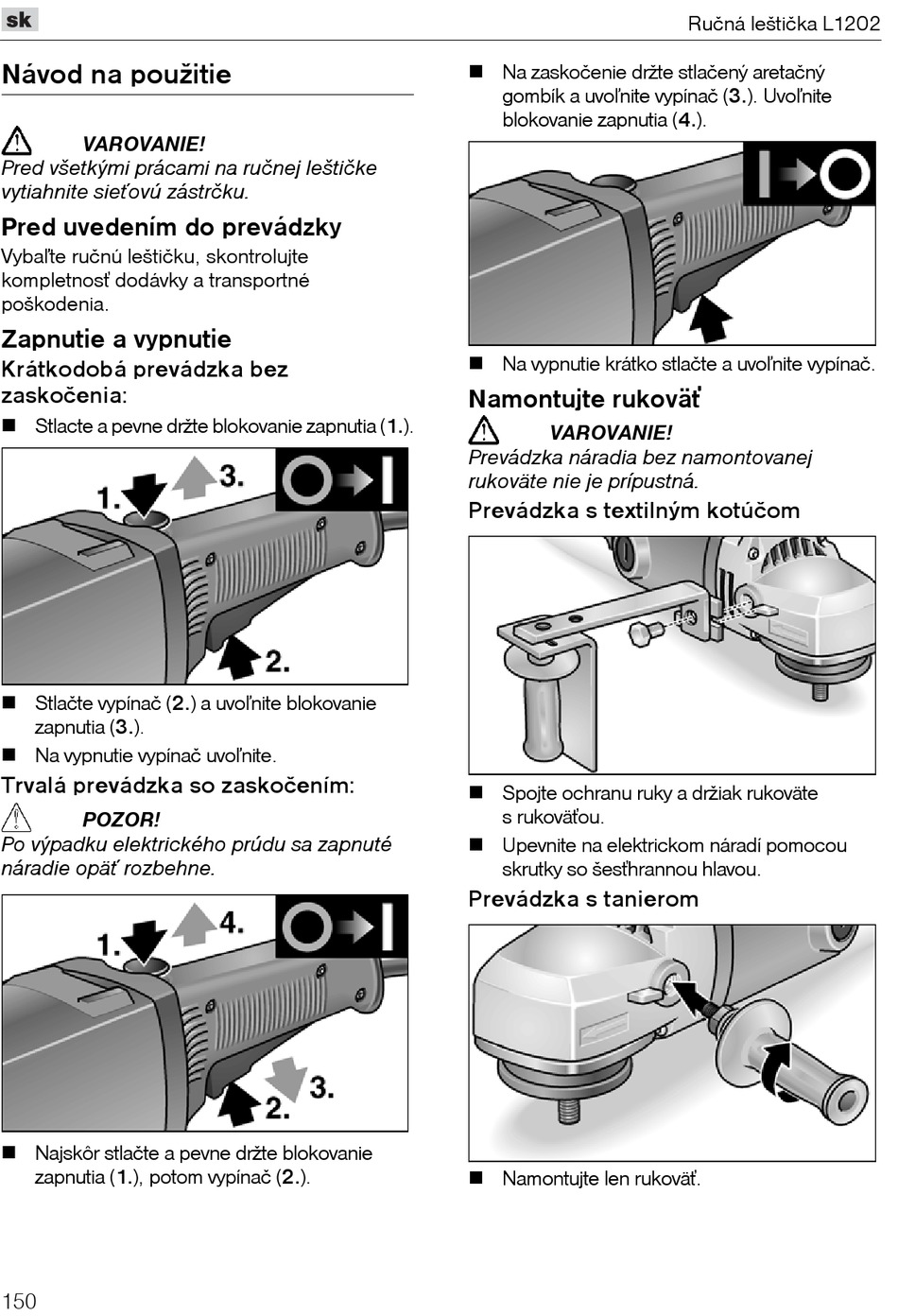 sk

Ručná leštička L1202

Návod na použitie

VAROVANIE!
Pred všetkými prácami na ručnej leštičke vytiahnite sieťovú zástrčku.

Pred uvedením do prevádzky
Vybaľte ručnú leštičku, skontrolujte kompletnosť dodávky a transportné poškodenia.

Zapnutie a vypnutie
Krátkodobá prevádzka bez zaskočenia:

■ Stlacte a pevne držte blokovanie zapnutia (1.).

1.
3.
2.

■ Stlačte vypínač (2.) a uvoľnite blokovanie zapnutia (3.).
■ Na vypnutie vypínač uvoľnite.

Trvalá prevádzka so zaskočením:

POZOR!
Po výpadku elektrického prúdu sa zapnuté náradie opäť rozbehne.

1.
4.
3.
2.

■ Najskôr stlačte a pevne držte blokovanie zapnutia (1.), potom vypínač (2.).

■ Na zaskočenie držte stlačený aretačný gombík a uvoľnite vypínač (3.). Uvoľnite blokovanie zapnutia (4.).

■ Na vypnutie krátko stlačte a uvoľnite vypínač.

Namontujte rukoväť

VAROVANIE!
Prevádzka náradia bez namontovanej rukoväte nie je prípustná.

Prevádzka s textilným kotúčom

■ Spojte ochranu ruky a držiak rukoväte s rukoväťou.
■ Upevnite na elektrickom náradí pomocou skrutky so šesťhrannou hlavou.

Prevádzka s tanierom

■ Namontujte len rukoväť.

150