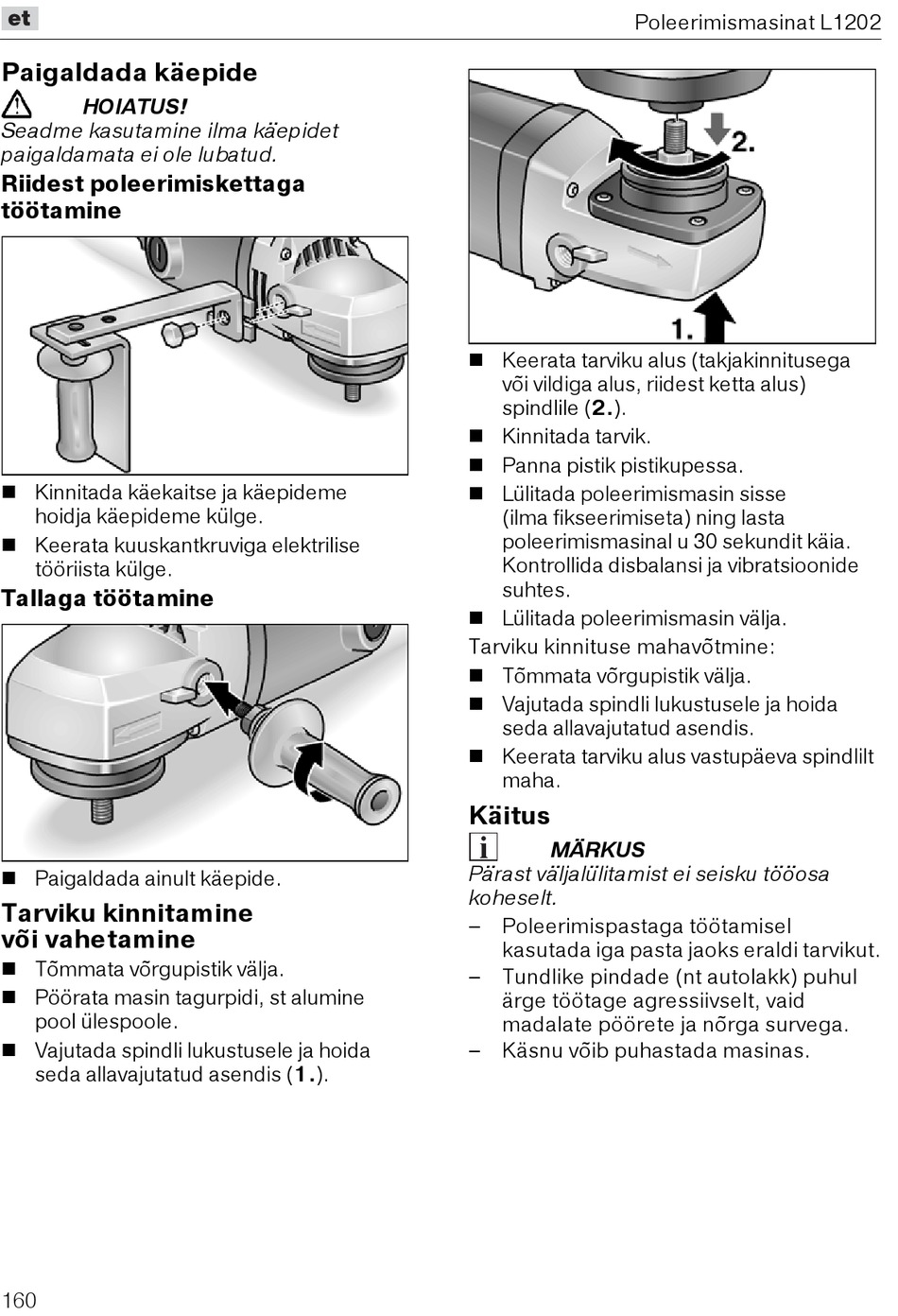 et

Poleerimismasinat L1202

Paigaldada käepide

HOIATUS!
Seadme kasutamine ilma käepidet paigaldamata ei ole lubatud.

Riidest poleerimiskettaga töötamine

■ Kinnitada käekaitse ja käepideme hoidja käepideme külge.
■ Keerata kuuskantkruviga elektrilise tööriista külge.

Tallaga töötamine

■ Paigaldada ainult käepide.

Tarviku kinnitamine või vahetamine

■ Tõmmata võrgupistik välja.
■ Pöörata masin tagurpidi, st alumine pool ülespoole.
■ Vajutada spindli lukustusele ja hoida seda allavajutatud asendis (1.).

2.

1.

■ Keerata tarviku alus (takjakinnitusega või vildiga alus, riidest ketta alus) spindlile (2.).
■ Kinnitada tarvik.
■ Panna pistik pistikupessa.
■ Lülitada poleerimismasin sisse (ilma fikseerimiseta) ning lasta poleerimismasinal u 30 sekundit käia. Kontrollida disbalansi ja vibratsioonide suhtes.
■ Lülitada poleerimismasin välja.

Tarviku kinnituse mahavõtmine:
■ Tõmmata võrgupistik välja.
■ Vajutada spindli lukustusele ja hoida seda allavajutatud asendis.
■ Keerata tarviku alus vastupäeva spindlilt maha.

Käitus

MÄRKUS
Pärast väljalülitamist ei seisku tööosa koheselt.

– Poleerimispastaga töötamisel kasutada iga pasta jaoks eraldi tarvikut.
– Tundlike pindade (nt autolakk) puhul ärge töötage agressiivselt, vaid madalate pöörete ja nõrga survega.
– Käsnu võib puhastada masinas.

160