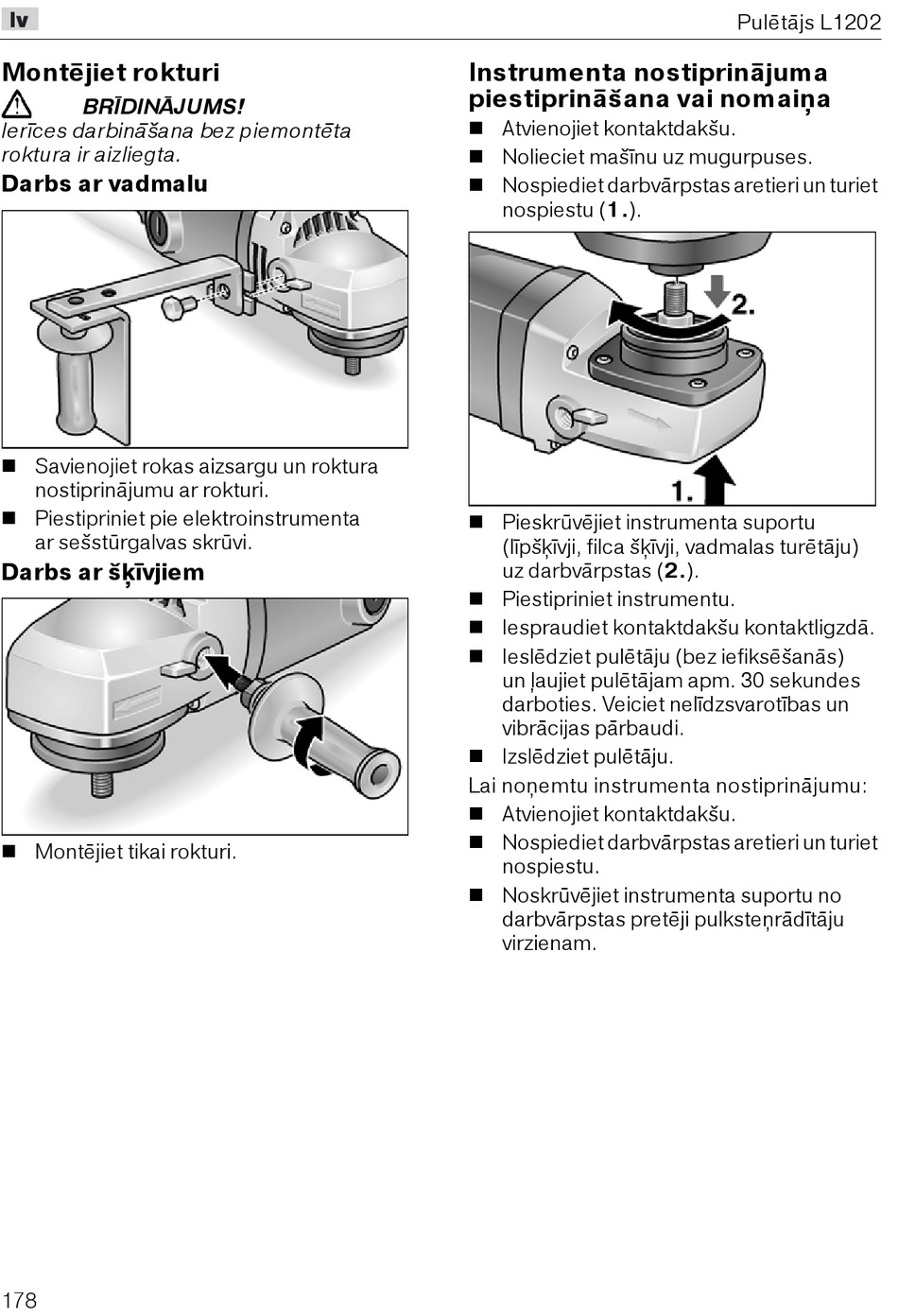 lv

Pulētājs L1202

Montējiet rokturi

BRĪDINĀJUMS!
Ierīces darbināšana bez piemontēta roktura ir aizliegta.

Darbs ar vadmalu

■ Savienojiet rokas aizsargu un roktura nostiprinājumu ar rokturi.
■ Piestipriniet pie elektroinstrumenta ar sešstūrgalvas skrūvi.

Darbs ar šķīvjiem

■ Montējiet tikai rokturi.

Instrumenta nostiprinājuma piestiprināšana vai nomaiņa

■ Atvienojiet kontaktdakšu.
■ Nolieciet mašīnu uz mugurpuses.
■ Nospiediet darbvārpstas aretieri un turiet nospiestu (1.).

2.

1.

■ Pieskrūvējiet instrumenta suportu (līpšķīvji, filca šķīvji, vadmalas turētāju) uz darbvārpstas (2.).
■ Piestipriniet instrumentu.
■ Iespraudiet kontaktdakšu kontaktligzdā.
■ Ieslēdziet pulētāju (bez iefiksēšanās) un ļaujiet pulētājam apm. 30 sekundes darboties. Veiciet nelīdzsvarotības un vibrācijas pārbaudi.
■ Izslēdziet pulētāju.

Lai noņemtu instrumenta nostiprinājumu:
■ Atvienojiet kontaktdakšu.
■ Nospiediet darbvārpstas aretieri un turiet nospiestu.
■ Noskrūvējiet instrumenta suportu no darbvārpstas pretēji pulksteņrādītāju virzienam.

178