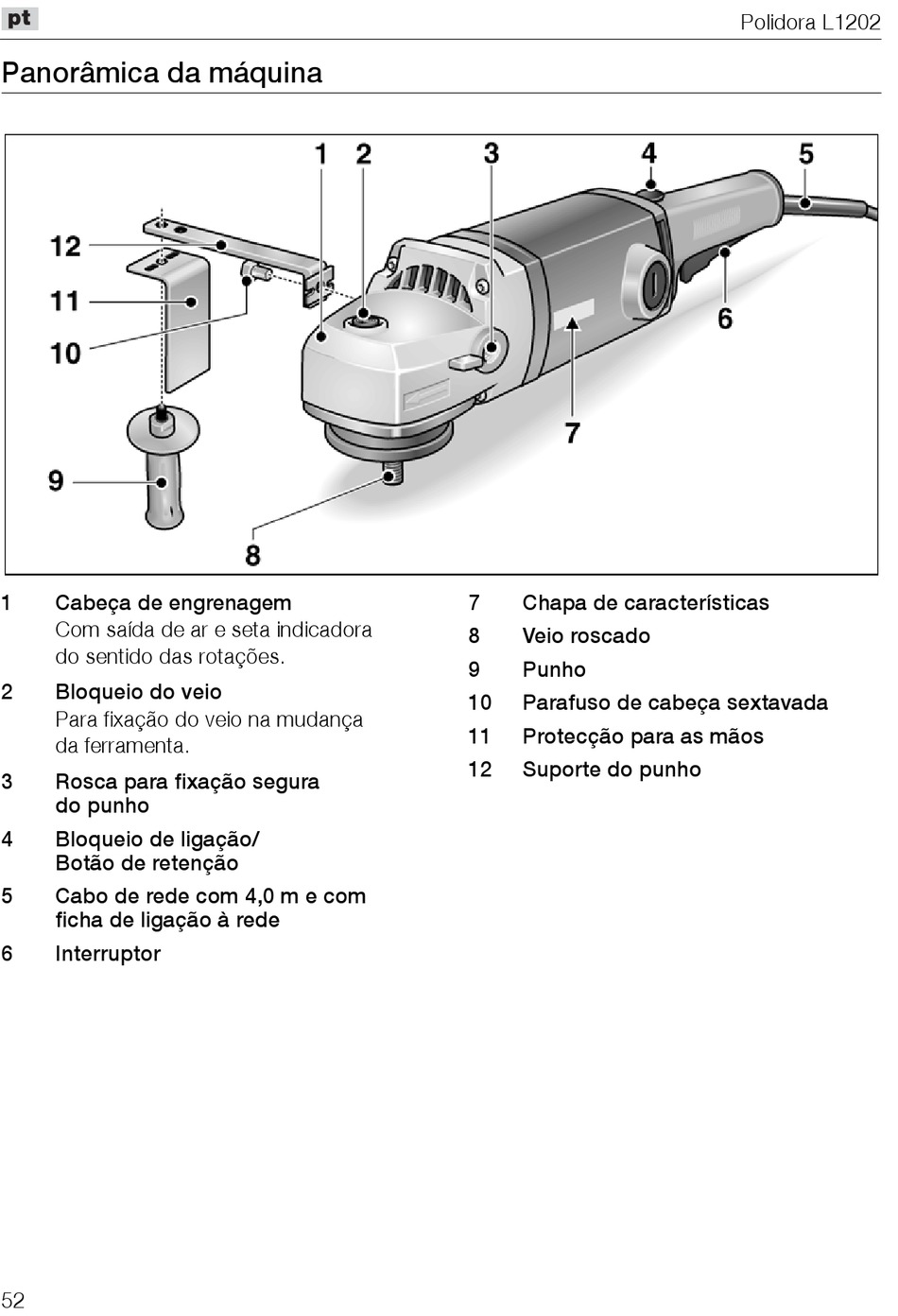 pt

Polidora L1202

Panorâmica da máquina

1 2 3 4 5 12 11 10 6 7 9 8

1 Cabeça de engrenagem
Com saída de ar e seta indicadora do sentido das rotações.

2 Bloqueio do veio
Para fixação do veio na mudança da ferramenta.

3 Rosca para fixação segura do punho

4 Bloqueio de ligação/ Botão de retenção

5 Cabo de rede com 4,0 m e com ficha de ligação à rede

6 Interruptor

7 Chapa de características

8 Veio roscado

9 Punho

10 Parafuso de cabeça sextavada

11 Protecção para as mãos

12 Suporte do punho

52