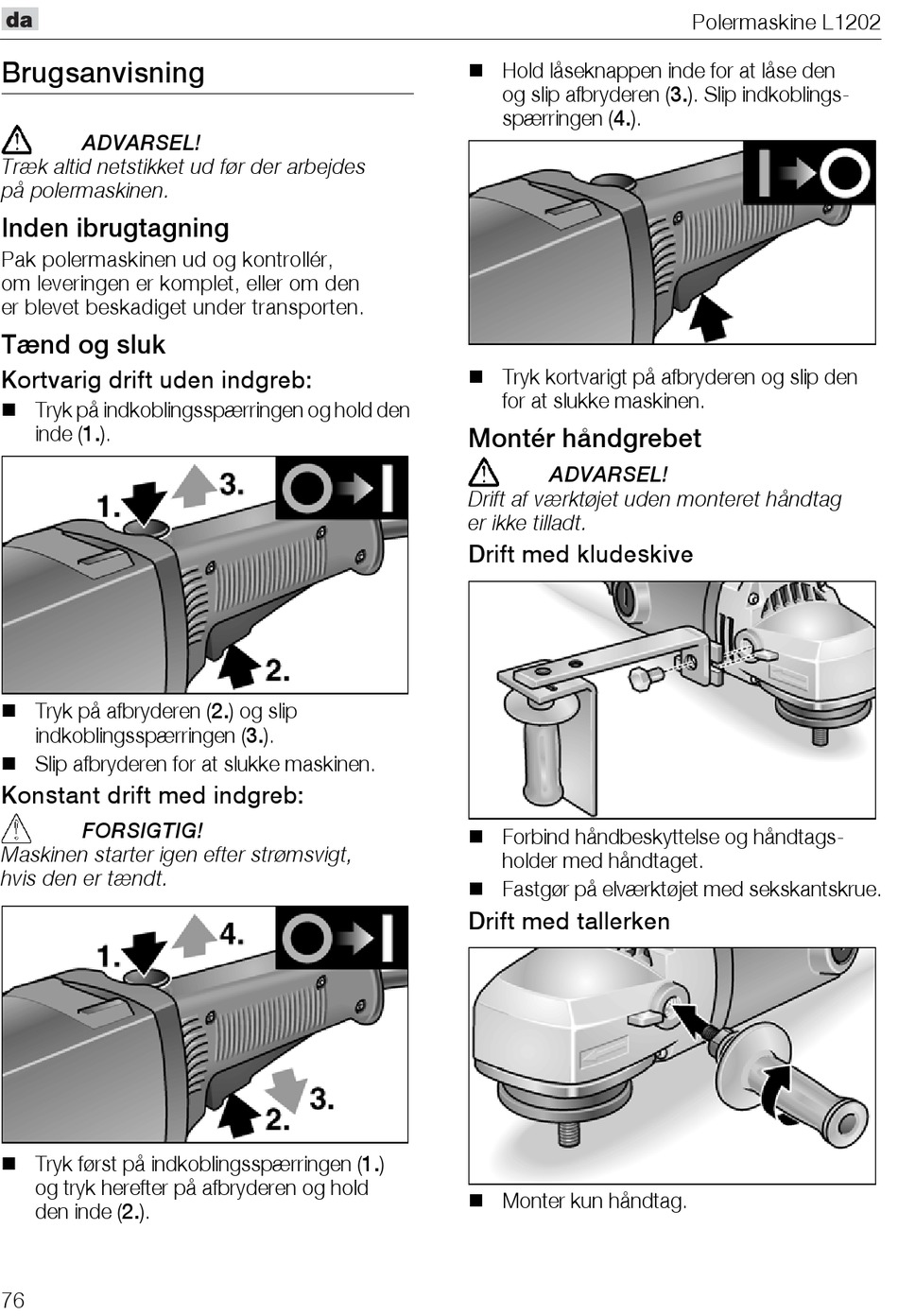 da

Polermaskine L1202

Brugsanvisning

ADVARSEL!
Træk altid netstikket ud før der arbejdes på polermaskinen.

Inden ibrugtagning

Pak polermaskinen ud og kontrollér, om leveringen er komplet, eller om den er blevet beskadiget under transporten.

Tænd og sluk

Kortvarig drift uden indgreb:

■ Tryk på indkoblingsspærringen og hold den inde (1.).

1.
3.
2.

■ Tryk på afbryderen (2.) og slip indkoblingsspærringen (3.).

■ Slip afbryderen for at slukke maskinen.

Konstant drift med indgreb:

FORSIGTIG!
Maskinen starter igen efter strømsvigt, hvis den er tændt.

1.
4.
2.
3.

■ Tryk først på indkoblingsspærringen (1.) og tryk herefter på afbryderen og hold den inde (2.).

■ Hold låseknappen inde for at låse den og slip afbryderen (3.). Slip indkoblingsspærringen (4.).

■ Tryk kortvarigt på afbryderen og slip den for at slukke maskinen.

Montér håndgrebet

ADVARSEL!
Drift af værktøjet uden monteret håndtag er ikke tilladt.

Drift med kludeskive

■ Forbind håndbeskyttelse og håndtagsholder med håndtaget.

■ Fastgør på elværktøjet med sekskantskrue.

Drift med tallerken

■ Monter kun håndtag.

76