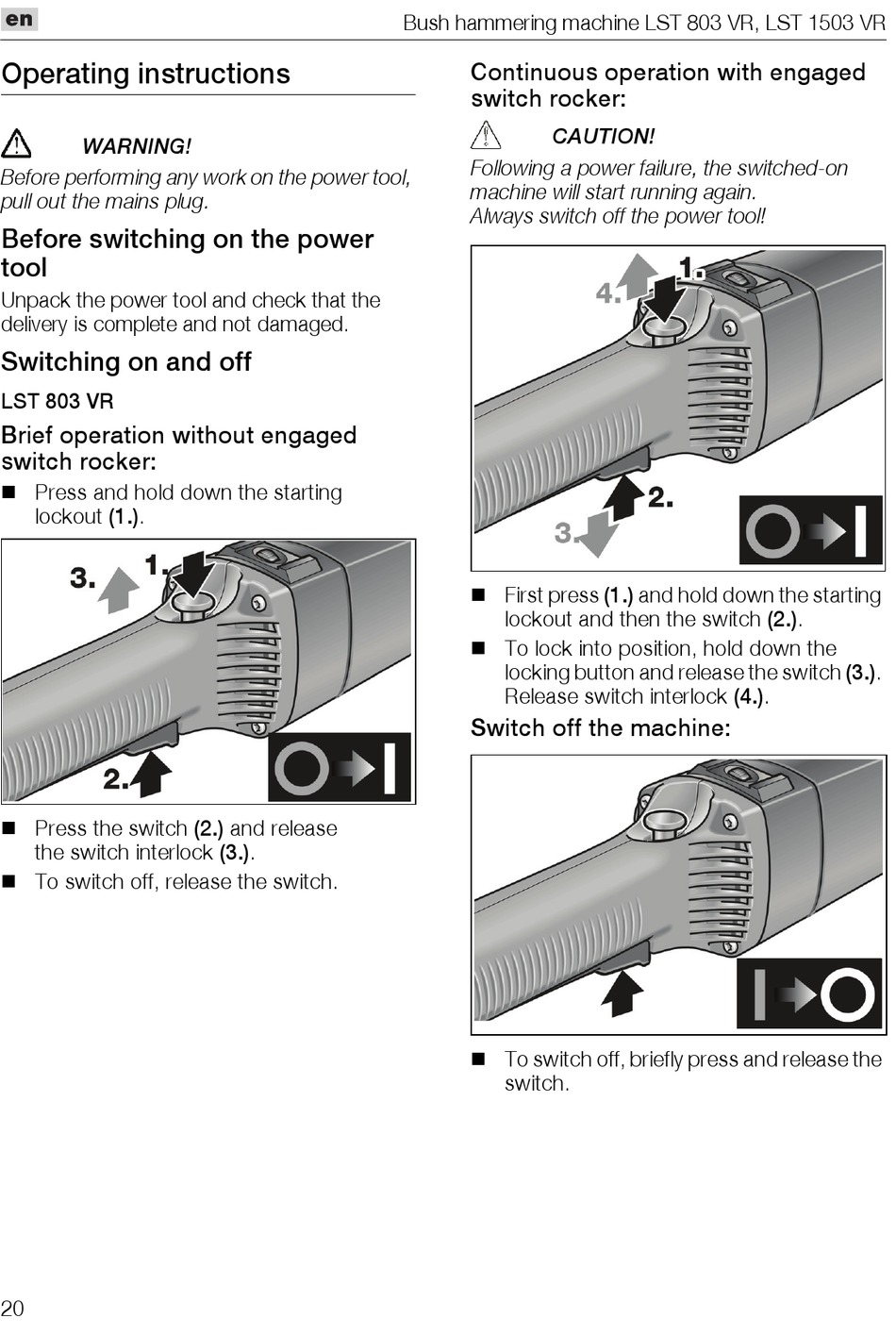 en

Bush hammering machine LST 803 VR, LST 1503 VR

Operating instructions

WARNING!

Before performing any work on the power tool, pull out the mains plug.

Before switching on the power tool

Unpack the power tool and check that the delivery is complete and not damaged.

Switching on and off

LST 803 VR

Brief operation without engaged switch rocker:

■ Press and hold down the starting lockout (1.).

3. 1.

2.

■ Press the switch (2.) and release the switch interlock (3.).

■ To switch off, release the switch.

Continuous operation with engaged switch rocker:

CAUTION!

Following a power failure, the switched-on machine will start running again. Always switch off the power tool!

4. 1.

2.

3.

■ First press (1.) and hold down the starting lockout and then the switch (2.).

■ To lock into position, hold down the locking button and release the switch (3.). Release switch interlock (4.).

Switch off the machine:

■ To switch off, briefly press and release the switch.

20