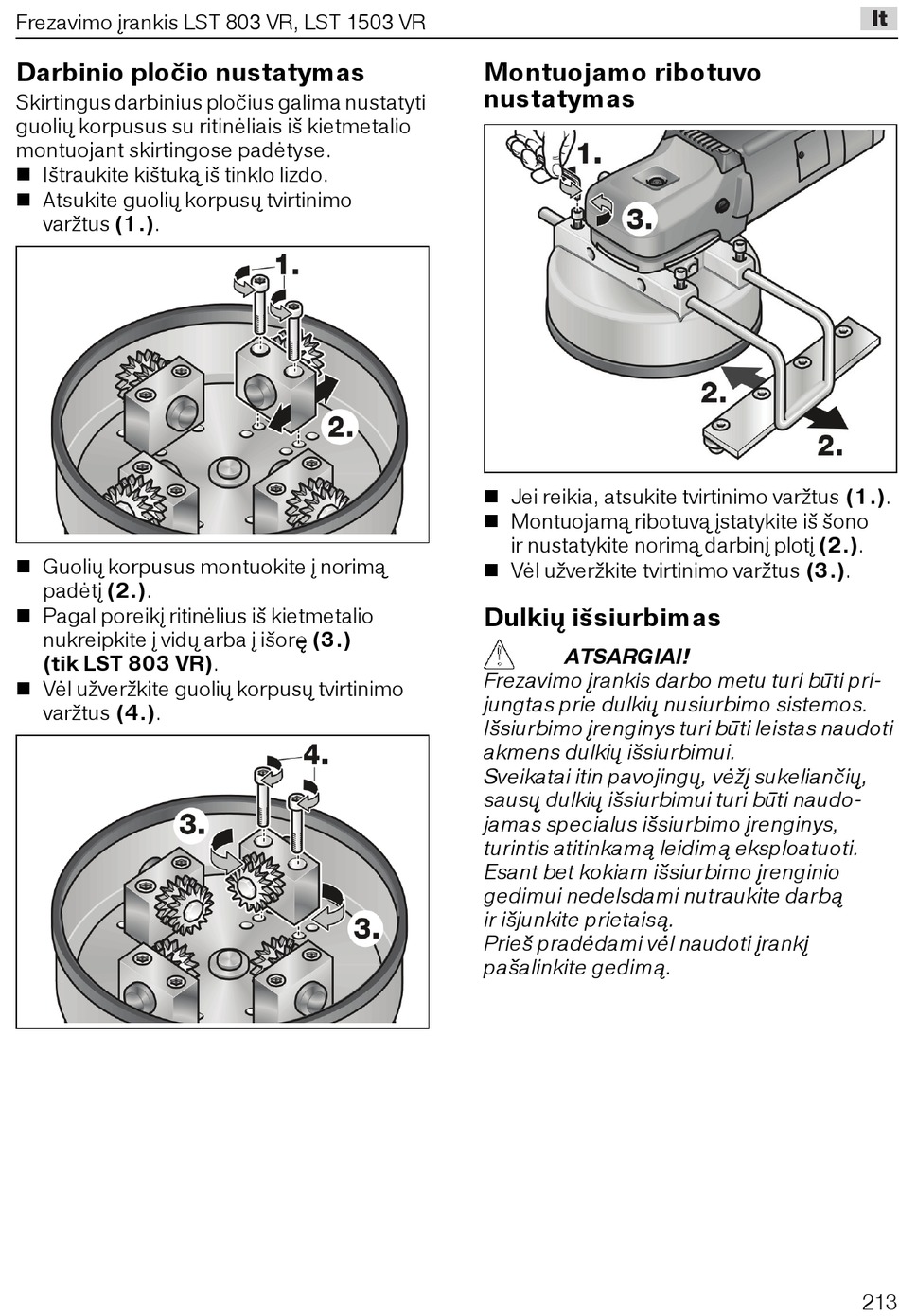 Frezavimo įrankis LST 803 VR, LST 1503 VR

lt

Darbinio pločio nustatymas

Skirtingus darbinius pločius galima nustatyti guolių korpusus su ritinėliais iš kietmetalio montuojant skirtingose padėtyse.

■ Ištraukite kištuką iš tinklo lizdo.
■ Atsukite guolių korpusų tvirtinimo varžtus (1.).

1.
2.

■ Guolių korpusus montuokite į norimą padėtį (2.).
■ Pagal poreikį ritinėlius iš kietmetalio nukreipkite į vidų arba į išorę (3.) (tik LST 803 VR).
■ Vėl užveržkite guolių korpusų tvirtinimo varžtus (4.).

4.
3.
3.

Montuojamo ribotuvo nustatymas

1.
3.
2.
2.

■ Jei reikia, atsukite tvirtinimo varžtus (1.).
■ Montuojamą ribotuvą įstatykite iš šono ir nustatykite norimą darbinį plotį (2.).
■ Vėl užveržkite tvirtinimo varžtus (3.).

Dulkių išsiurbimas

ATSARGIAI!
Frezavimo įrankis darbo metu turi būti prijungtas prie dulkių nusiurbimo sistemos.
Išsiurbimo įrenginys turi būti leistas naudoti akmens dulkių išsiurbimui.
Sveikatai itin pavojingų, vėžį sukeliančių, sausų dulkių išsiurbimui turi būti naudojamas specialus išsiurbimo įrenginys, turintis atitinkamą leidimą eksploatuoti.
Esant bet kokiam išsiurbimo įrenginio gedimui nedelsdami nutraukite darbą ir išjunkite prietaisą.
Prieš pradėdami vėl naudoti įrankį pašalinkite gedimą.

213