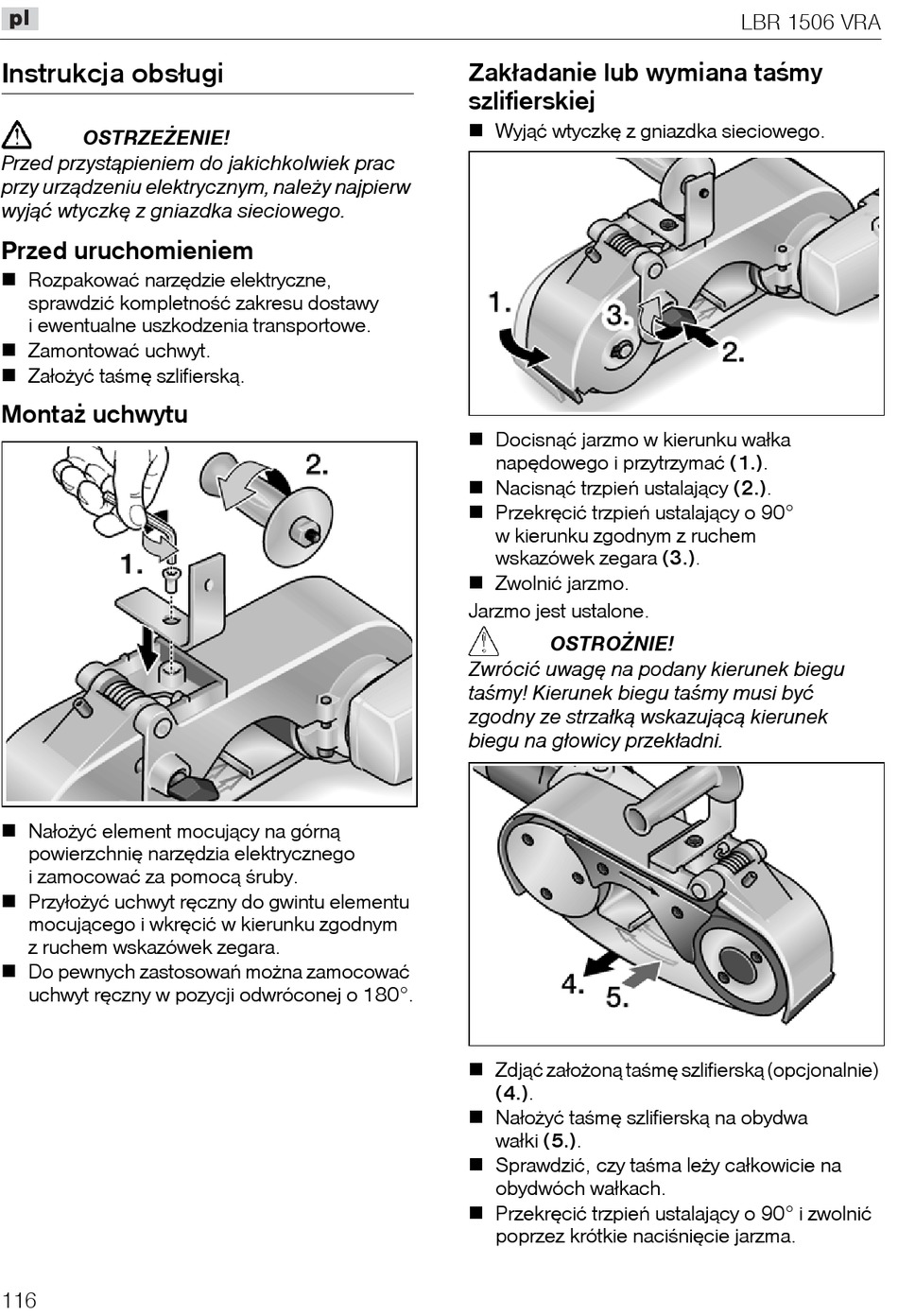 pl

LBR 1506 VRA

Instrukcja obsługi

OSTRZEŻENIE!
Przed przystąpieniem do jakichkolwiek prac przy urządzeniu elektrycznym, należy najpierw wyjąć wtyczkę z gniazdka sieciowego.

Przed uruchomieniem

■ Rozpakować narzędzie elektryczne, sprawdzić kompletność zakresu dostawy i ewentualne uszkodzenia transportowe.
■ Zamontować uchwyt.
■ Założyć taśmę szlifierską.

Montaż uchwytu

2.

1.

■ Nałożyć element mocujący na górną powierzchnię narzędzia elektrycznego i zamocować za pomocą śruby.
■ Przyłożyć uchwyt ręczny do gwintu elementu mocującego i wkręcić w kierunku zgodnym z ruchem wskazówek zegara.
■ Do pewnych zastosowań można zamocować uchwyt ręczny w pozycji odwróconej o 180°.

Zakładanie lub wymiana taśmy szlifierskiej

■ Wyjąć wtyczkę z gniazdka sieciowego.

1.

3.

2.

■ Docisnąć jarzmo w kierunku wałka napędowego i przytrzymać (1.).
■ Nacisnąć trzpień ustalający (2.).
■ Przekręcić trzpień ustalający o 90° w kierunku zgodnym z ruchem wskazówek zegara (3.).
■ Zwolnić jarzmo.

Jarzmo jest ustalone.

OSTROŻNIE!
Zwrócić uwagę na podany kierunek biegu taśmy! Kierunek biegu taśmy musi być zgodny ze strzałką wskazującą kierunek biegu na głowicy przekładni.

4.

5.

■ Zdjąć założoną taśmę szlifierską (opcjonalnie) (4.).
■ Nałożyć taśmę szlifierską na obydwa wałki (5.).
■ Sprawdzić, czy taśma leży całkowicie na obydwóch wałkach.
■ Przekręcić trzpień ustalający o 90° i zwolnić poprzez krótkie naciśnięcie jarzma.

116