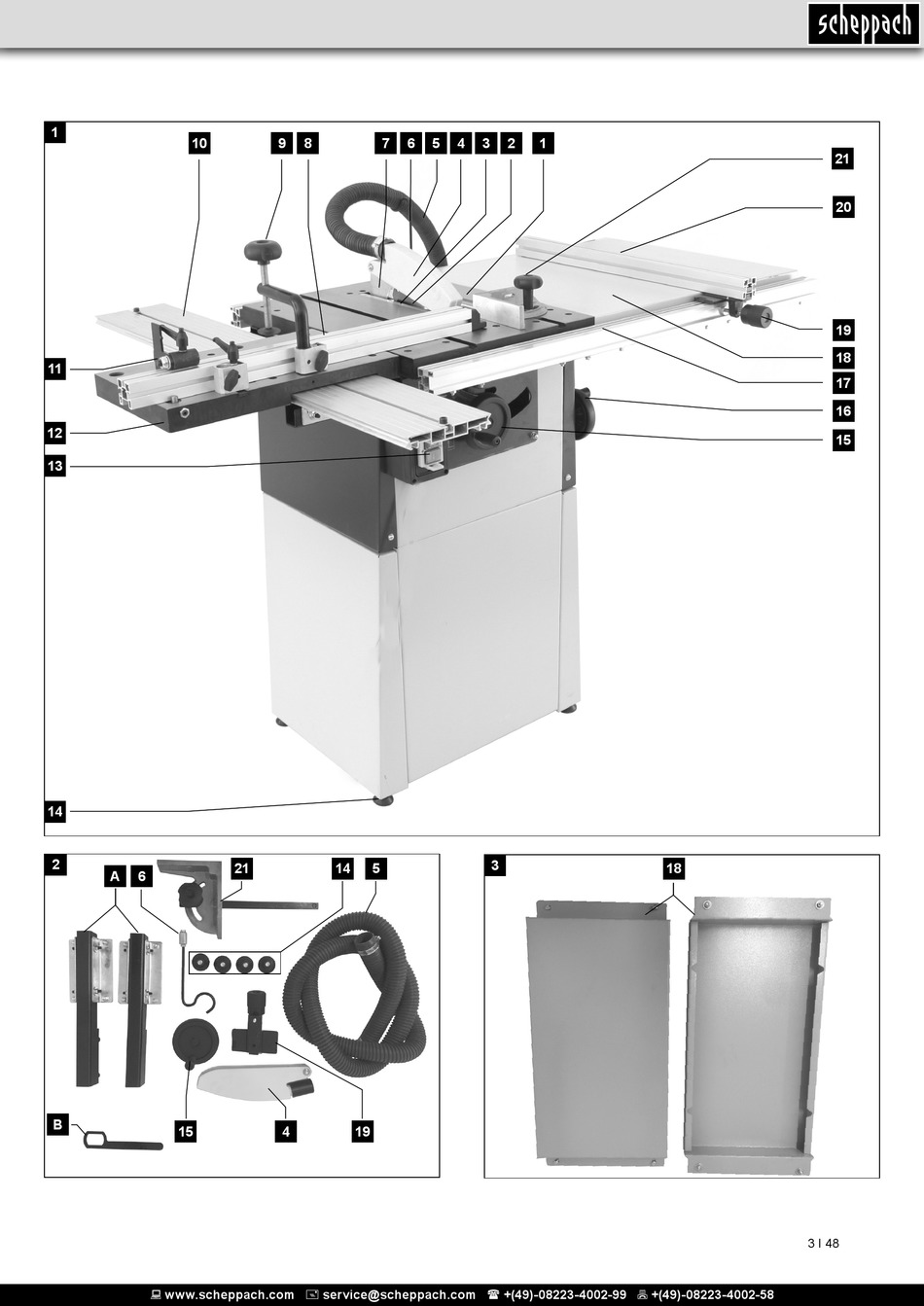 scheppach

1

10 9 8 7 6 5 4 3 2 1

21

20

19

18

17

16

15

11

12

13

14

2

A 6 21 14 5

B 15 4 19

3

18

3 I 48

www.scheppach.com service@scheppach.com +(49)-08223-4002-99 +(49)-08223-4002-58