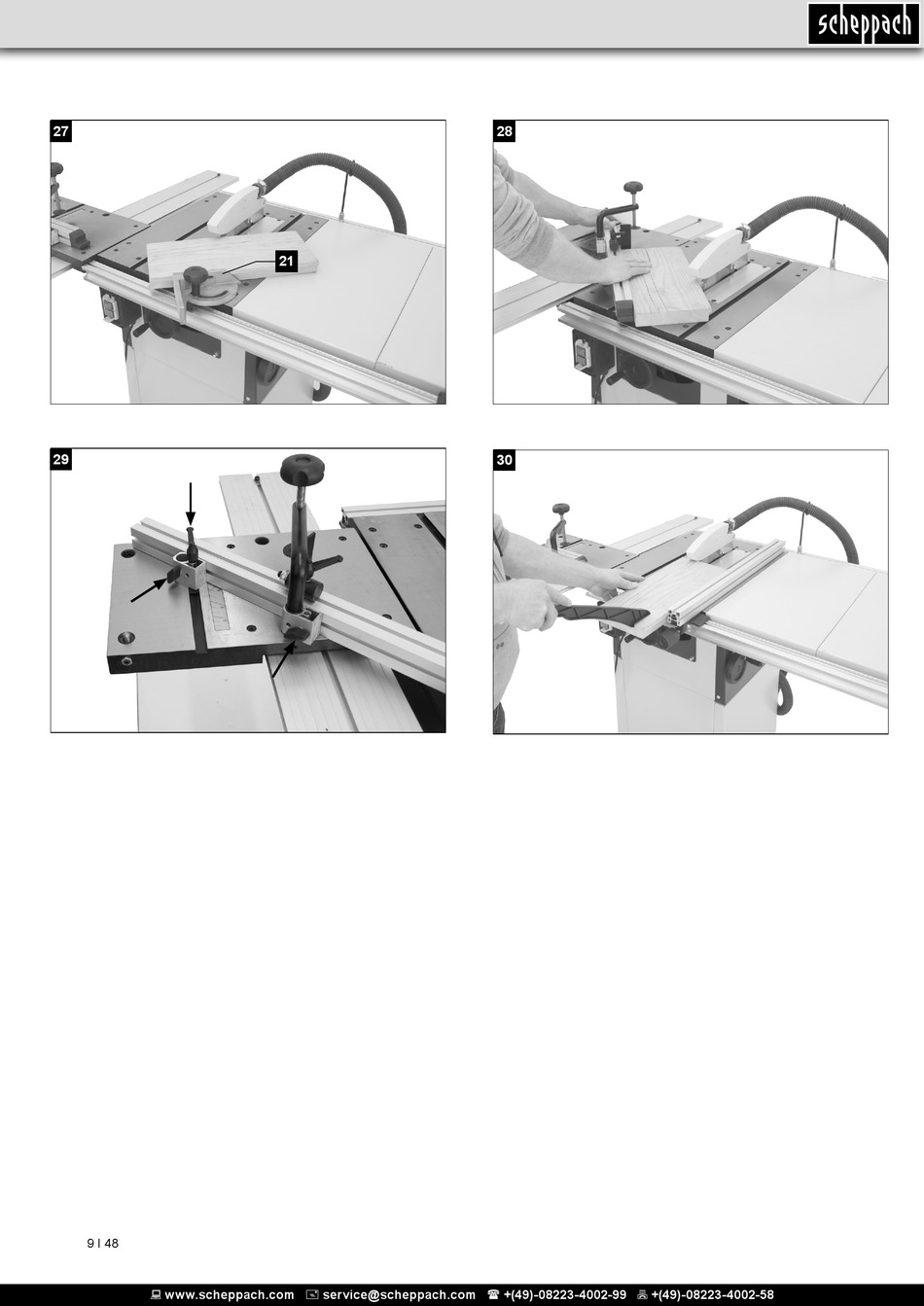 scheppach

27

21

28

29

30

9 I 48

www.scheppach.com service@scheppach.com +(49)-08223-4002-99 +(49)-08223-4002-58