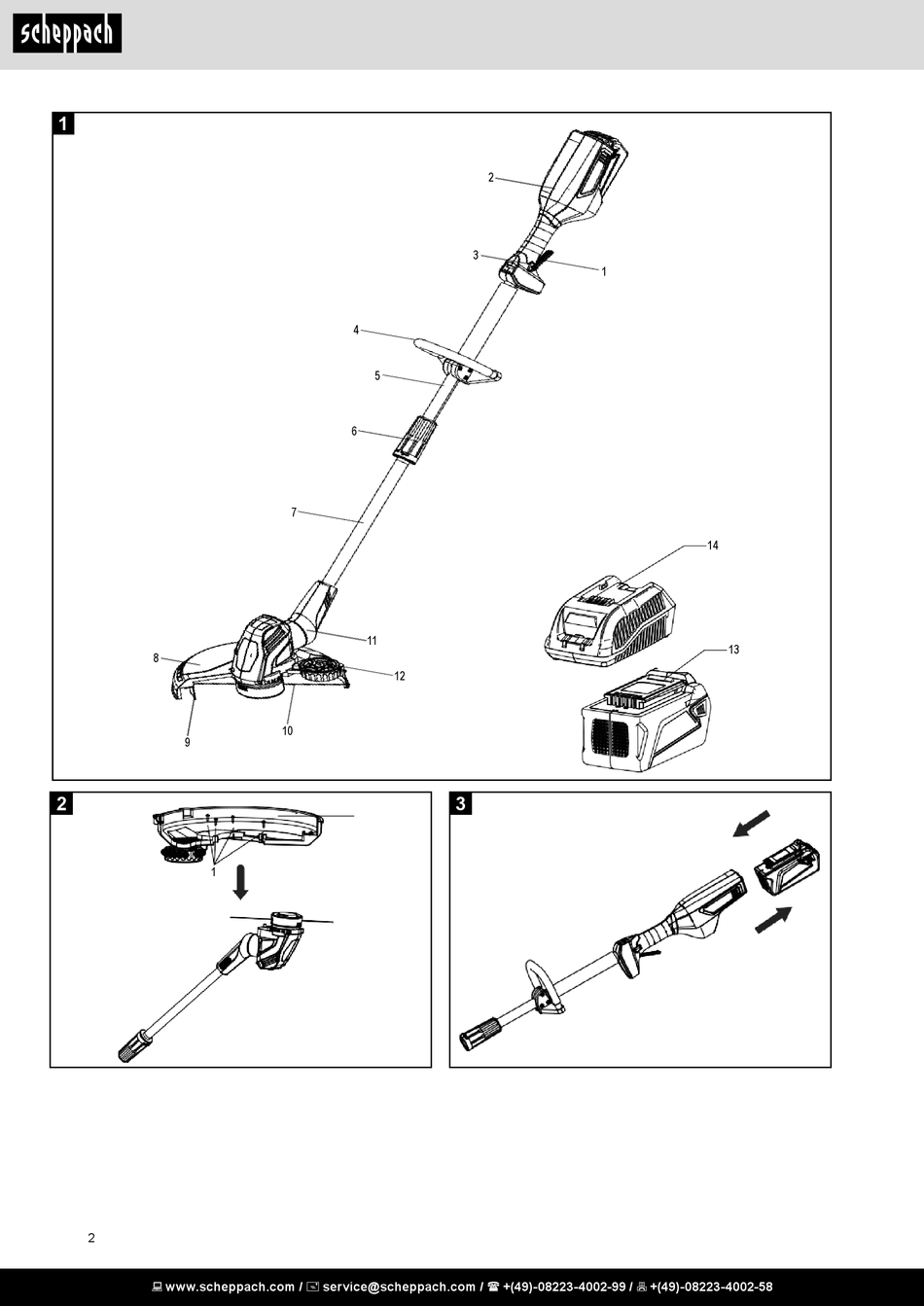 scheppach

1

2
3
1
4
5
6
7
14
11
8
12
13
9
10

2

1

3

2

www.scheppach.com / service@scheppach.com / +(49)-08223-4002-99 / +(49)-08223-4002-58