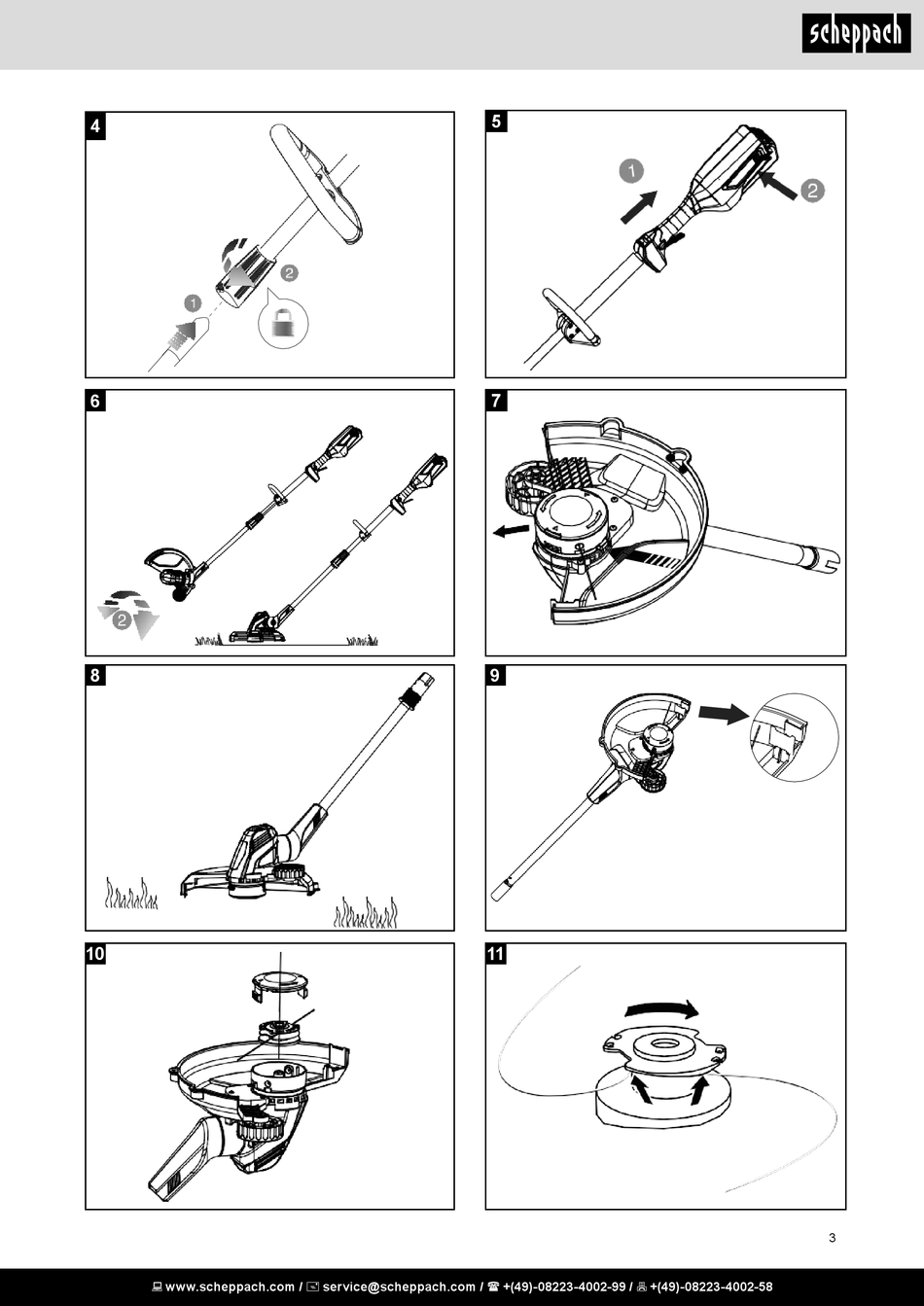 scheppach

4

1

2

5

1

2

6

2

7

8

9

10

11

3

www.scheppach.com / service@scheppach.com / +(49)-08223-4002-99 / +(49)-08223-4002-58