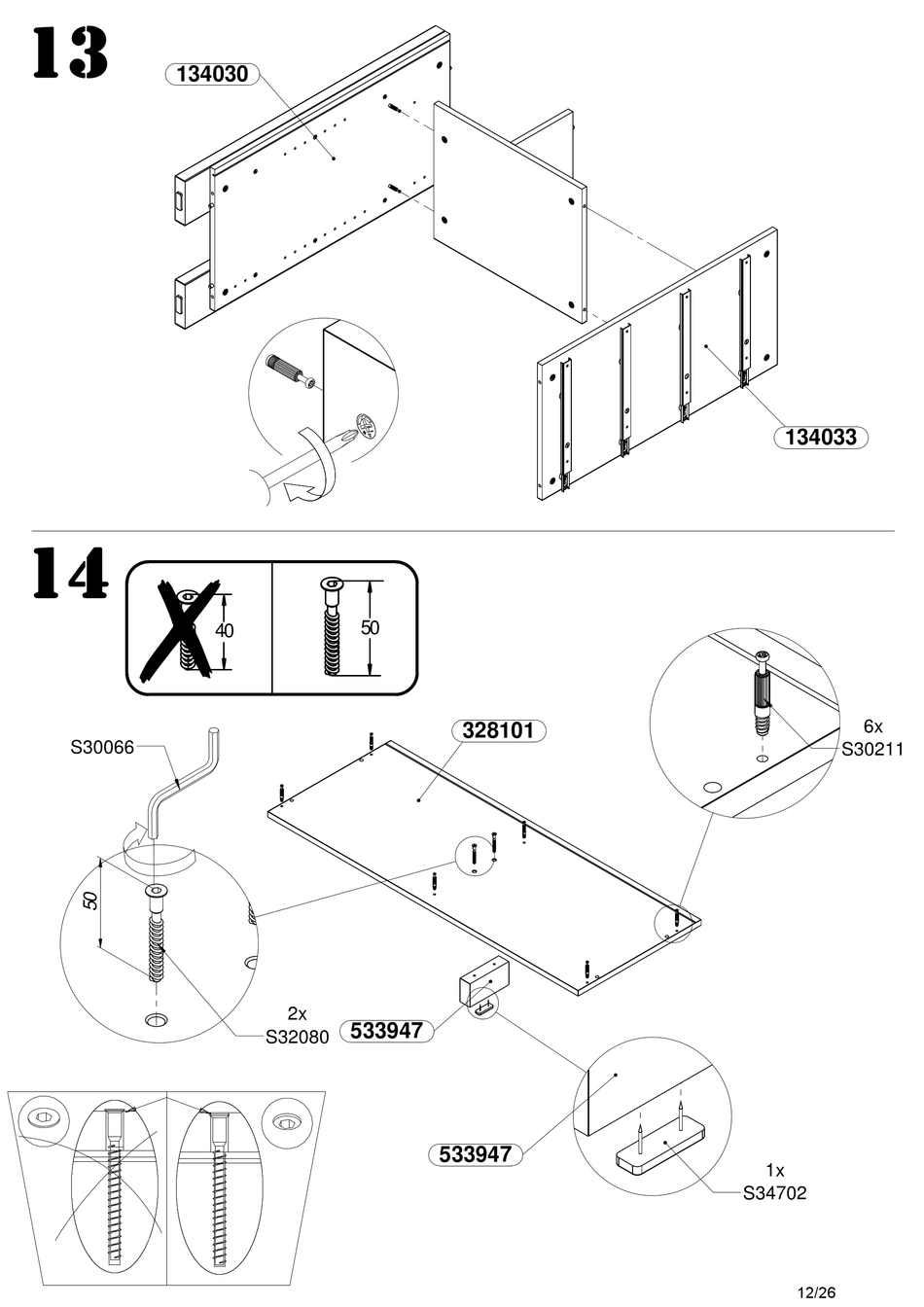 13

134030

134033

14

40

50

S30066

328101

6x
S30211

50

2x
S32080

533947

533947

1x
S34702

12/26