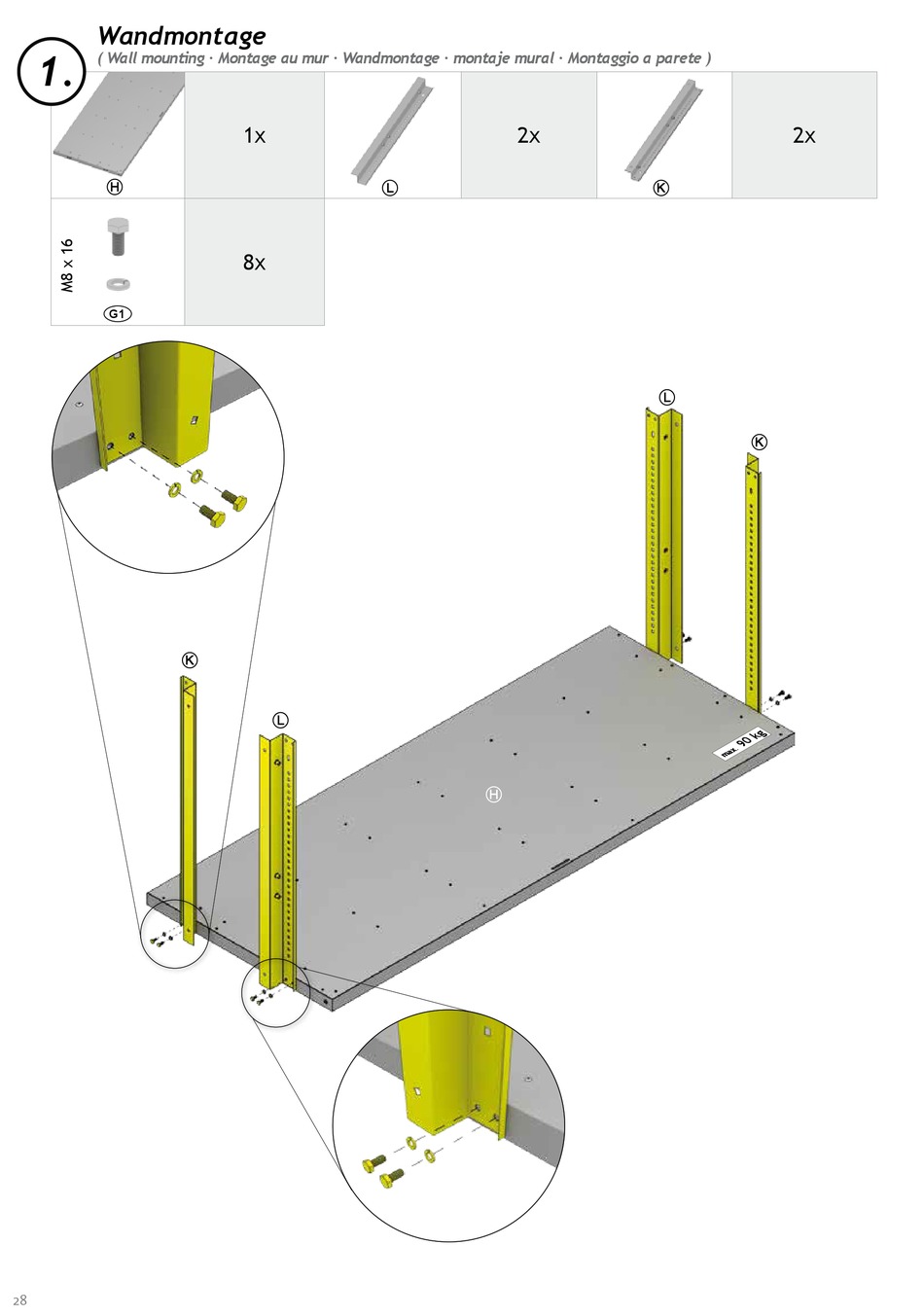 1.
Wandmontage
( Wall mounting · Montage au mur · Wandmontage · montaje mural · Montaggio a parete )

| H | 1x | L | 2x | K | 2x |
|---|---|---|---|---|---|
| M8 x 16 G1 | 8x | | | | |

L
K
K
L
H
max. 90 kg

28