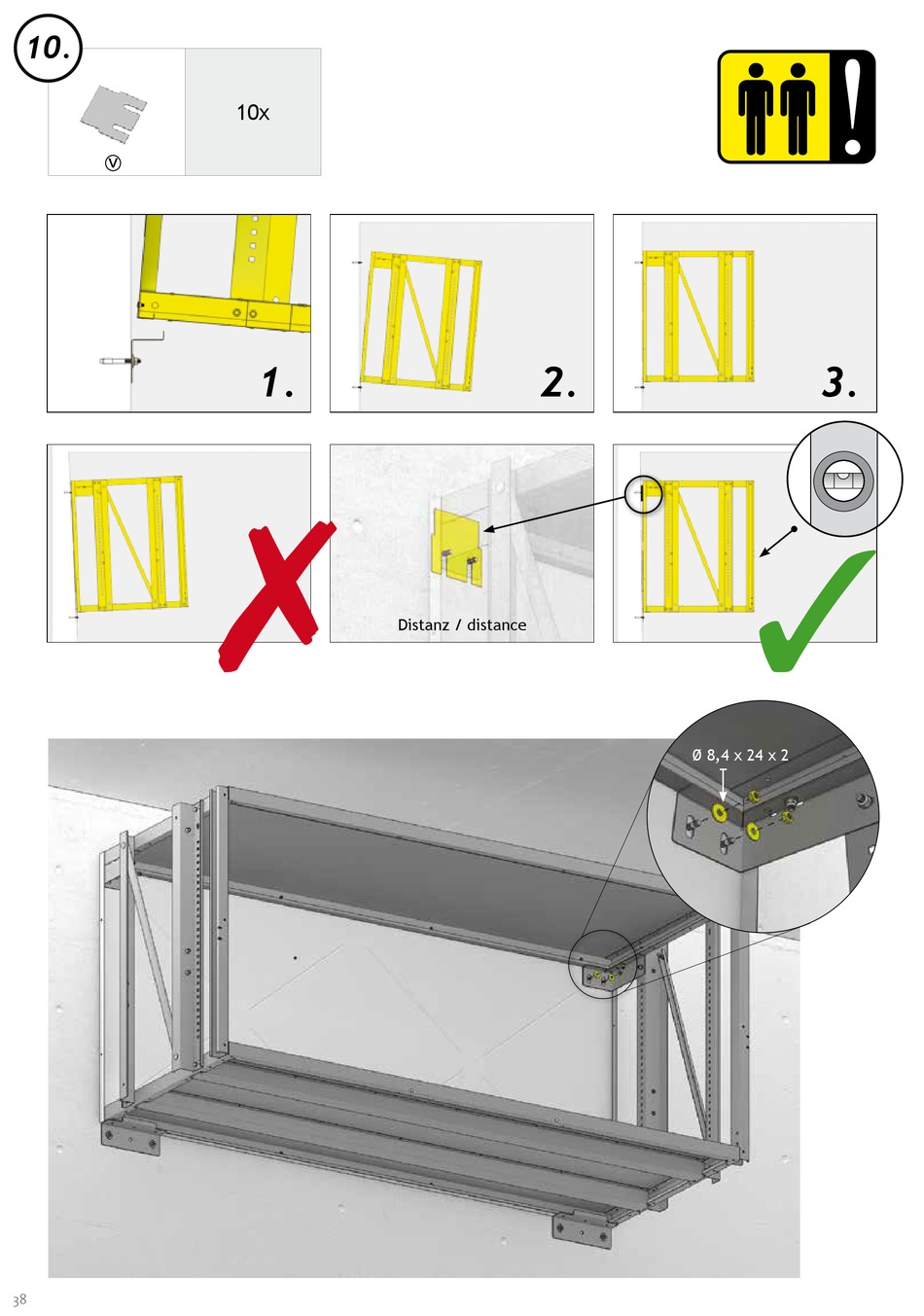 10.

Ⓥ

10x

1.

2.

3.

Distanz / distance

Ø 8,4 x 24 x 2

38