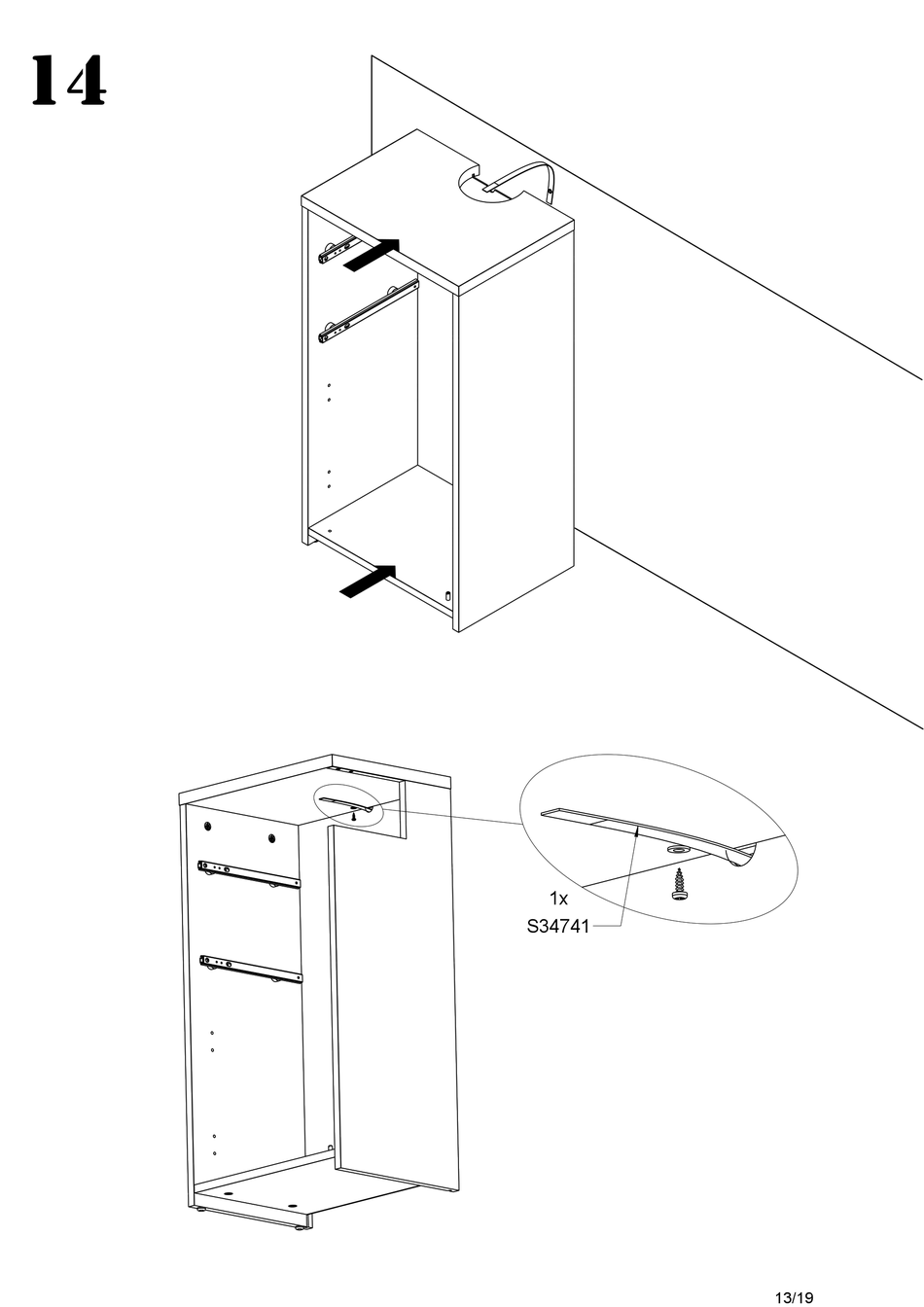 14

1x
S34741

13/19