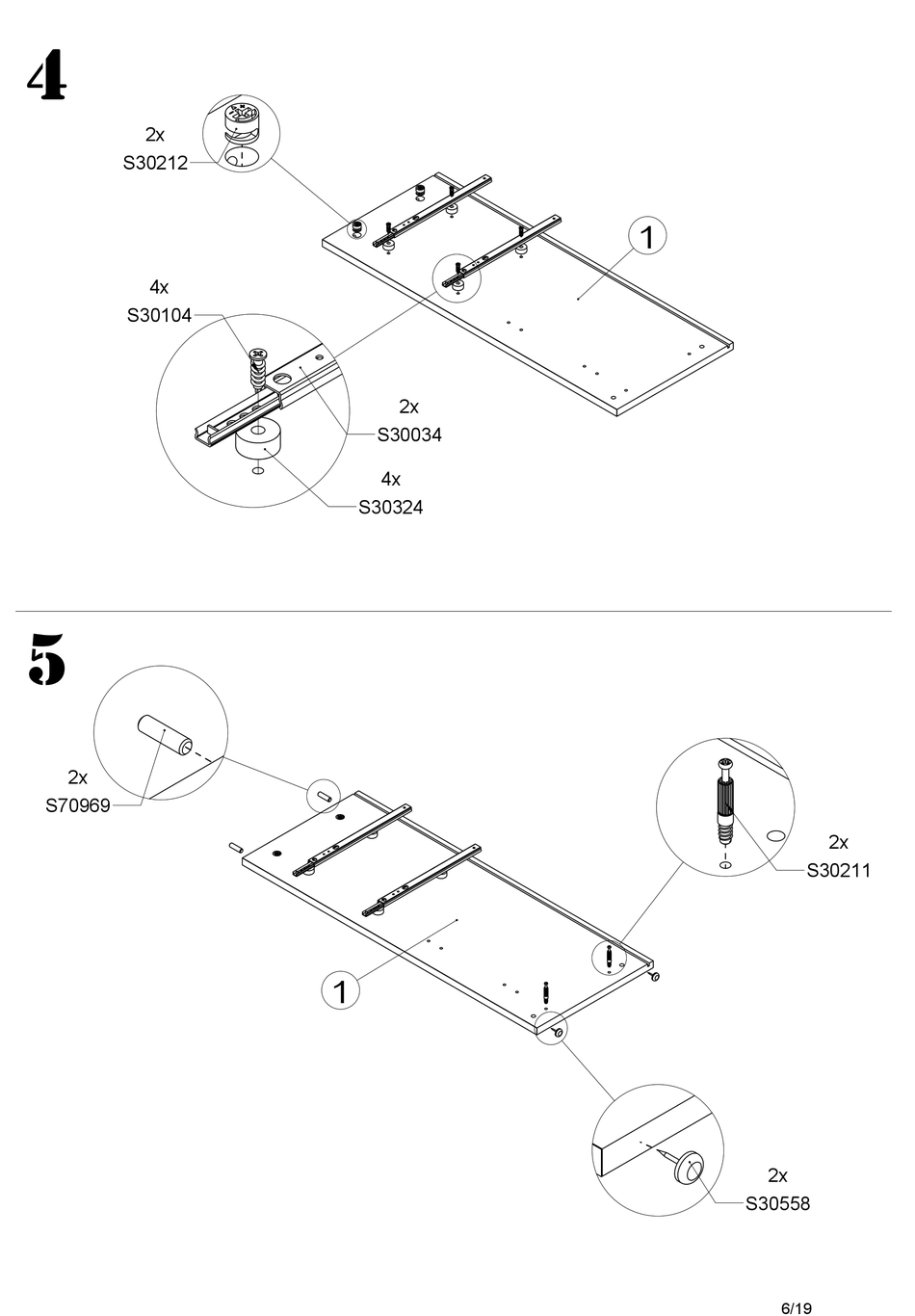 4

2x
S30212

1

4x
S30104

2x
S30034

4x
S30324

5

2x
S70969

2x
S30211

1

2x
S30558

6/19