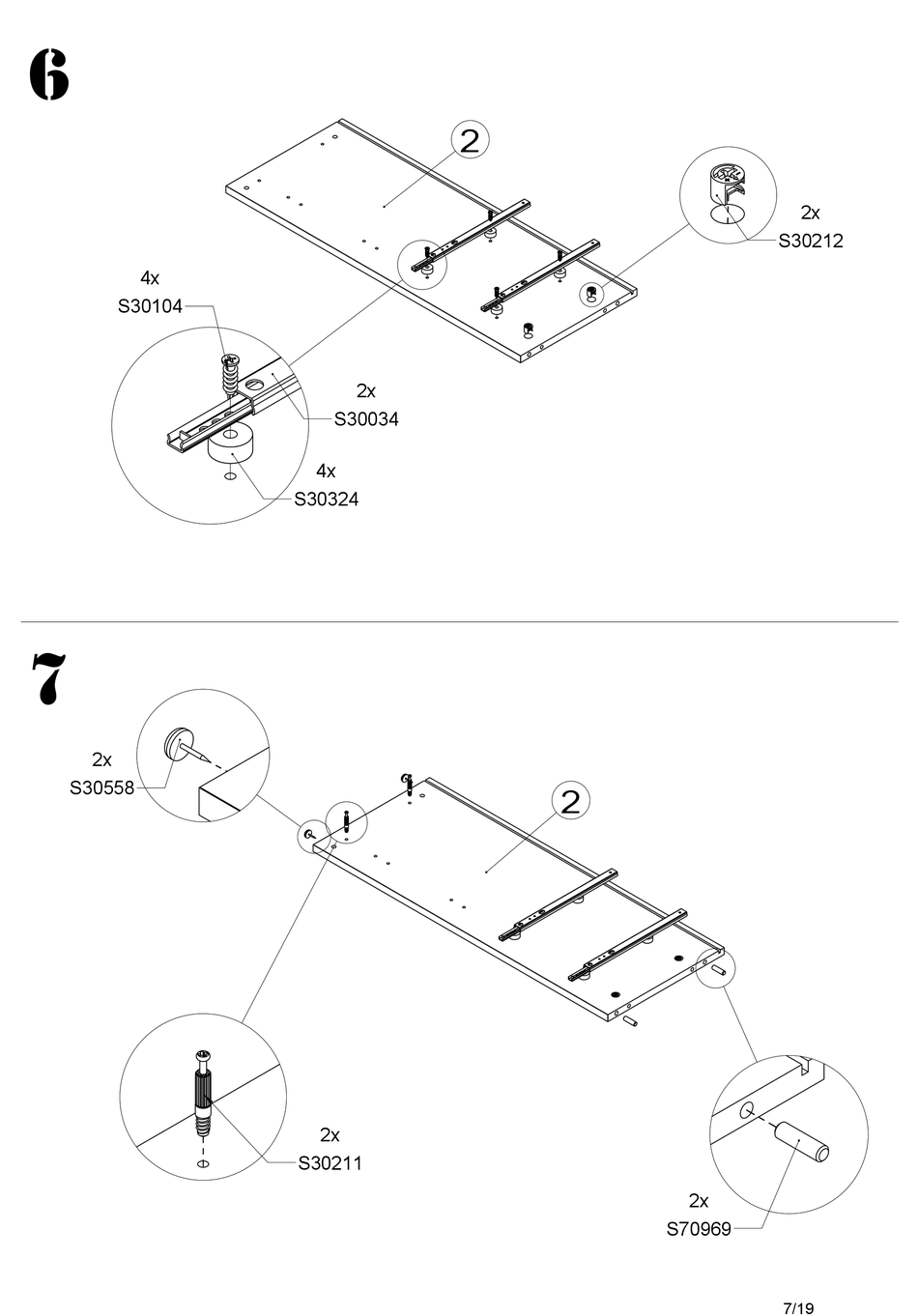 6

2

2x
S30212

4x
S30104

2x
S30034

4x
S30324

7

2x
S30558

2

2x
S30211

2x
S70969

7/19