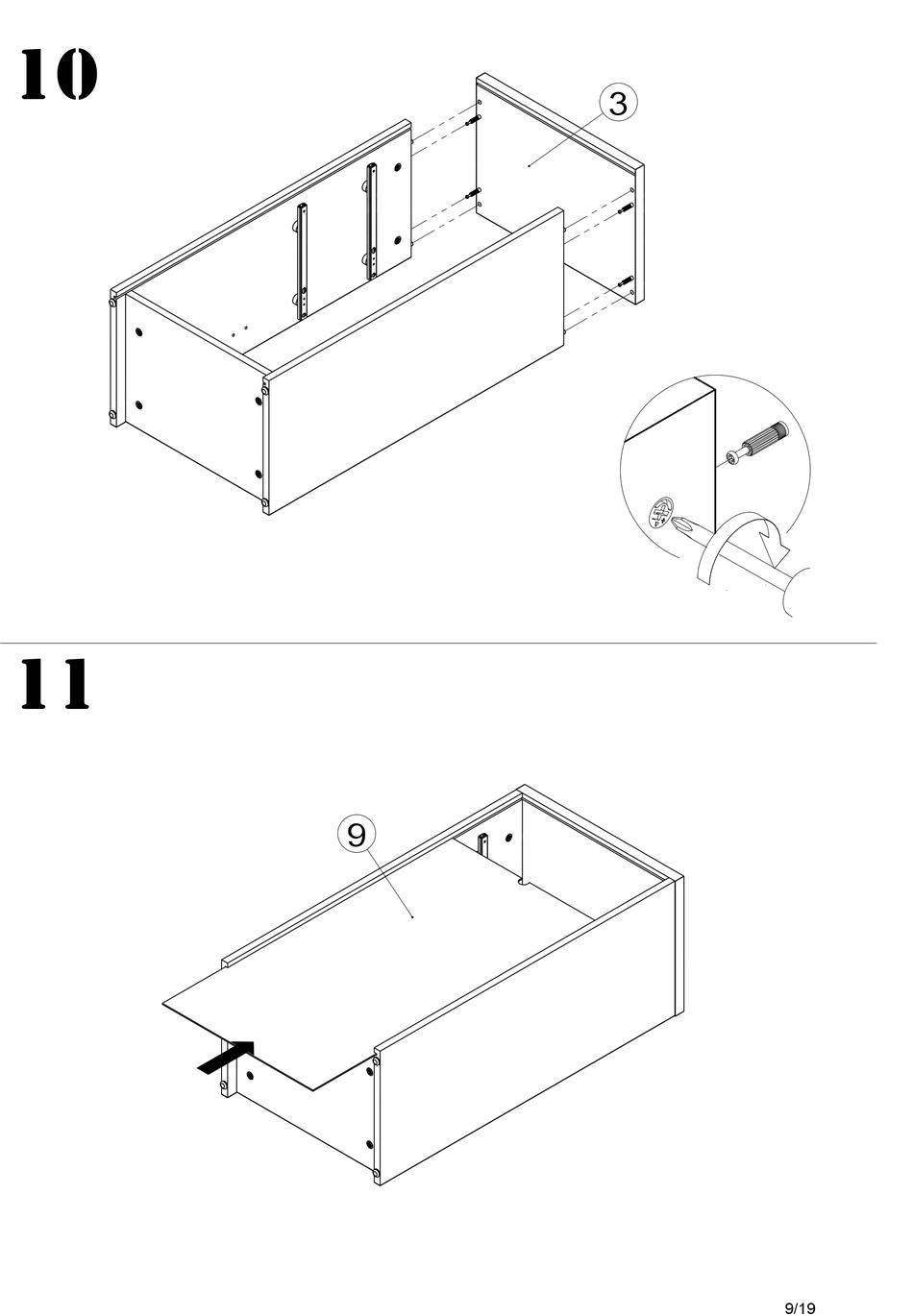 10

3

11

9

9/19