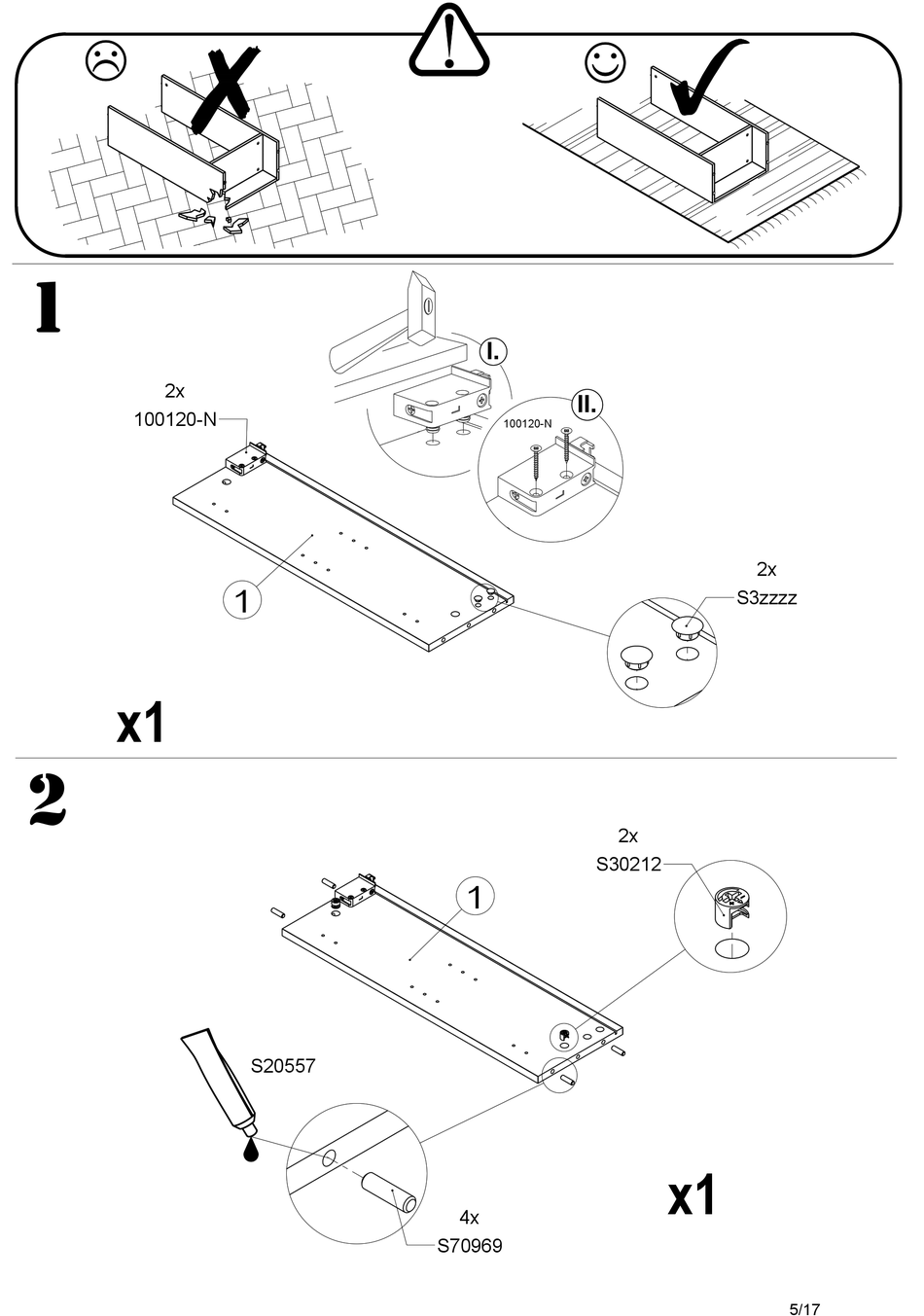 1

2x
100120-N

I.

II.

100120-N

1

2x
S3zzzz

x1

2

2x
S30212

1

S20557

4x
S70969

x1

5/17